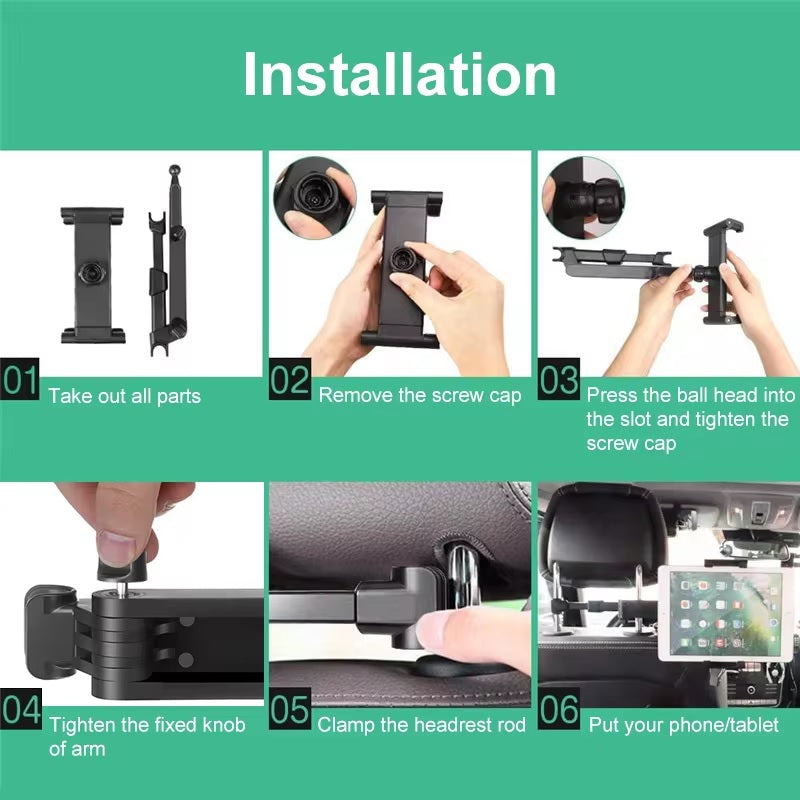 Installation

01 Take out all parts

02 Remove the screw cap

03 Press the ball head into the slot and tighten the screw cap

04 Tighten the fixed knob of arm

05 Clamp the headrest rod

06 Put your phone/tablet