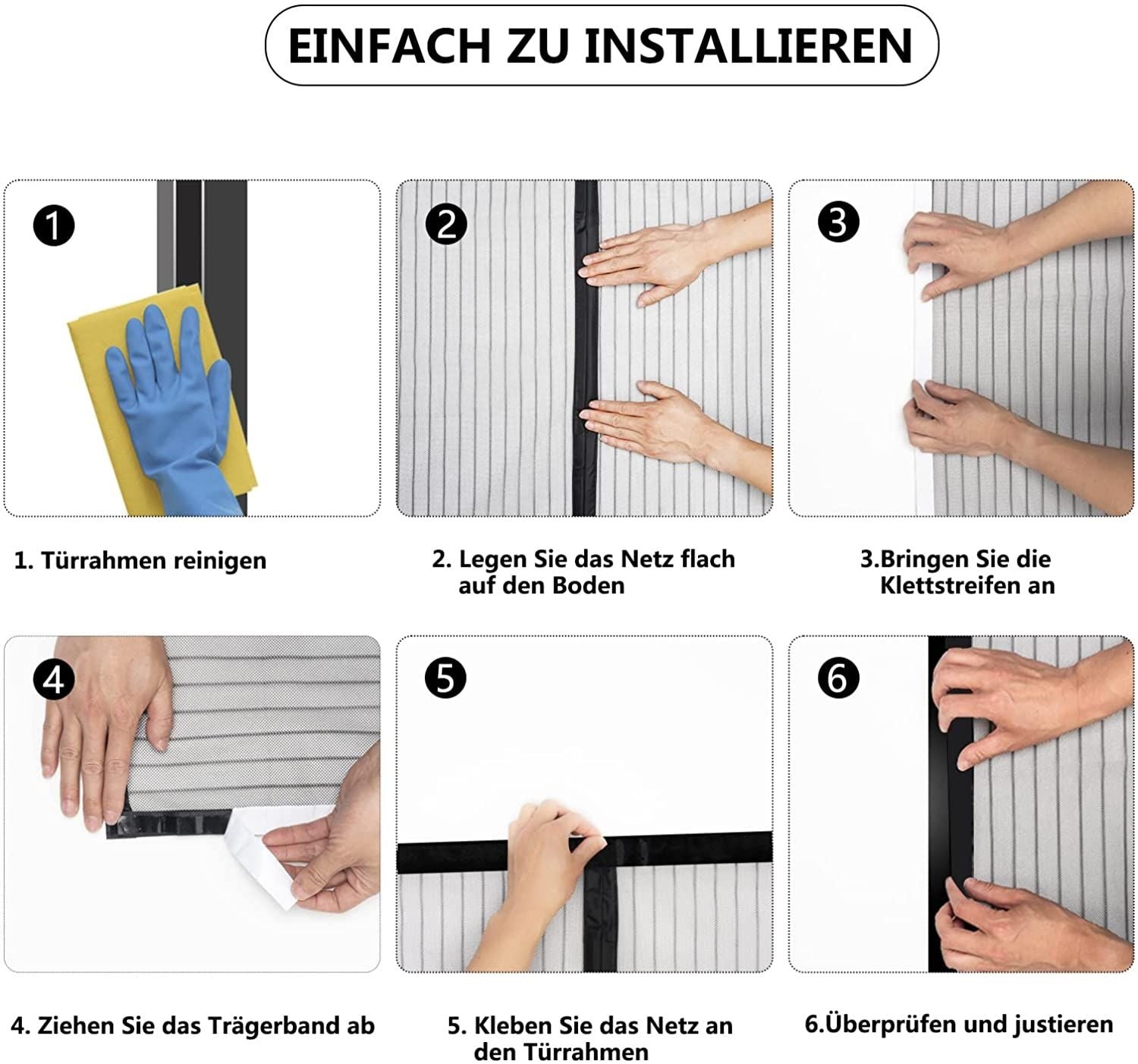 EINFACH ZU INSTALLIEREN

1

2

3

1. Türrahmen reinigen

2. Legen Sie das Netz flach auf den Boden

3.Bringen Sie die Klettstreifen an

4

5

6

4. Ziehen Sie das Trägerband ab

5. Kleben Sie das Netz an den Türrahmen

6.Überprüfen und justieren