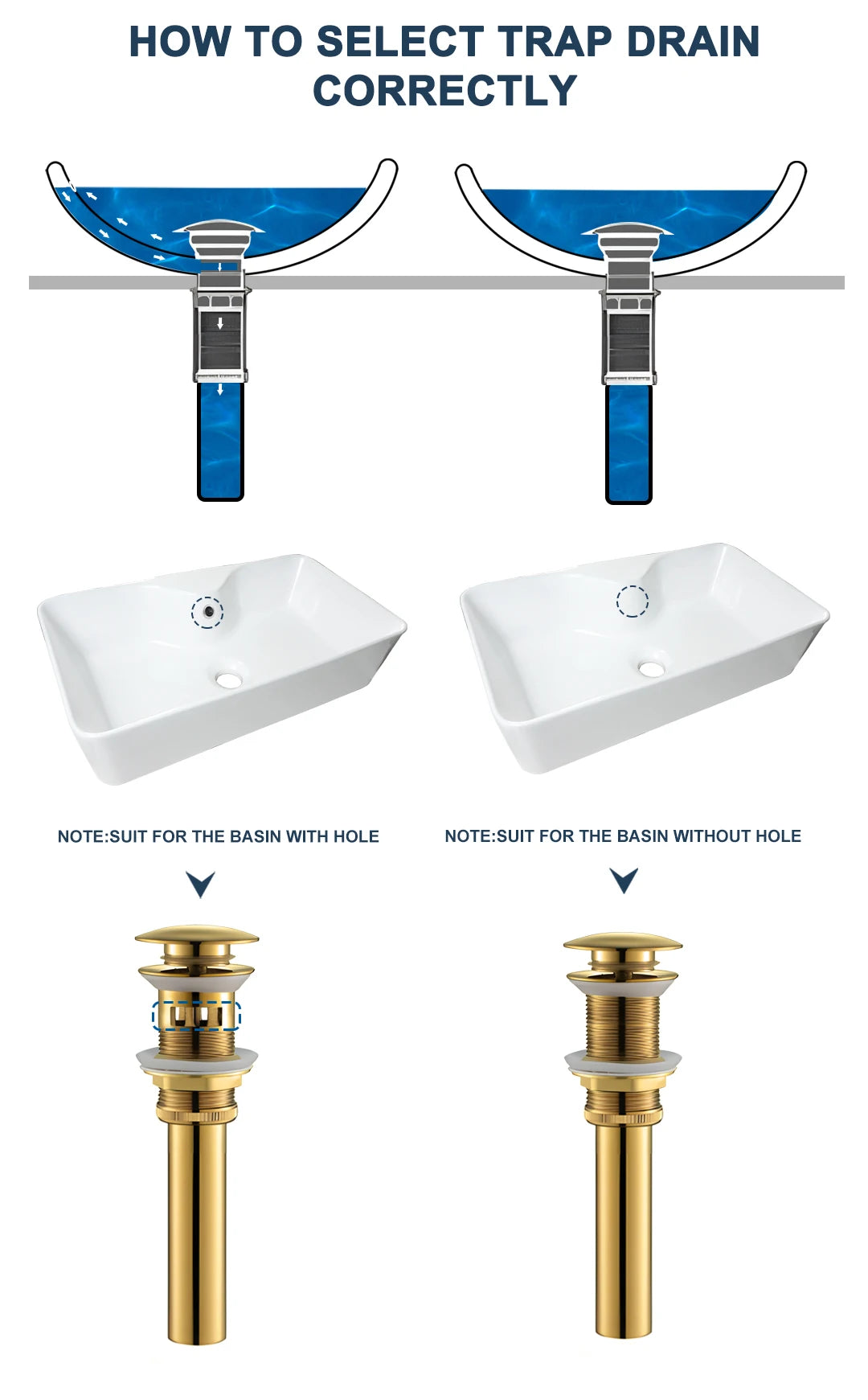 HOW TO SELECT TRAP DRAIN CORRECTLY

NOTE:SUIT FOR THE BASIN WITH HOLE

NOTE:SUIT FOR THE BASIN WITHOUT HOLE