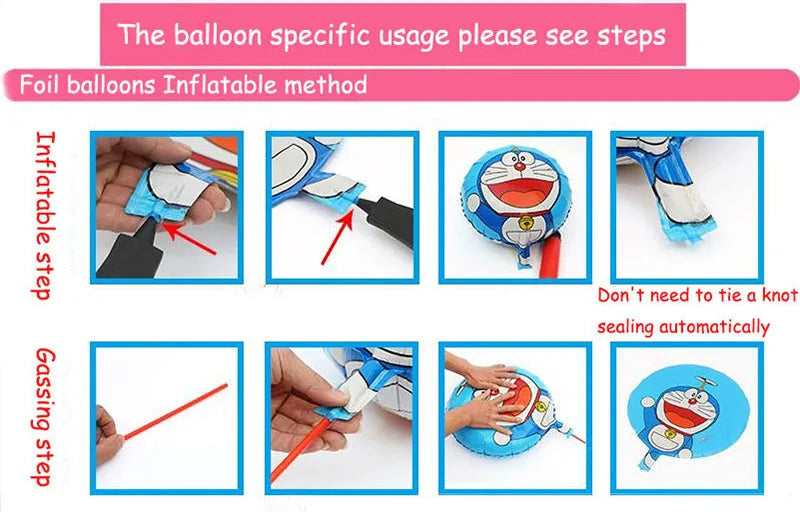 The balloon specific usage please see steps

Foil balloons Inflatable method

Inflatable step

Don't need to tie a knot sealing automatically

Gassing step