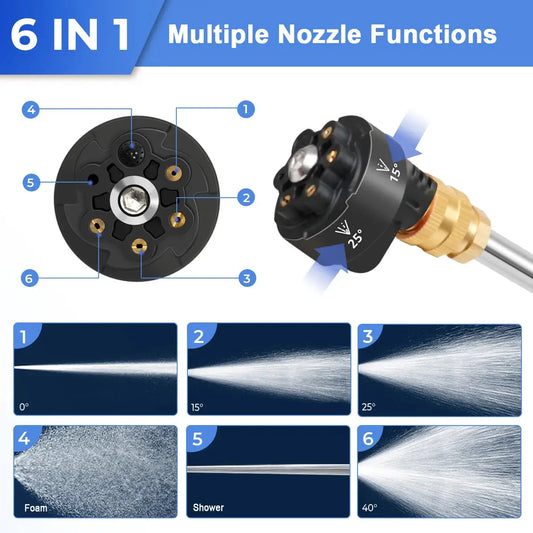 6 IN 1 Multiple Nozzle Functions

4
1
5
2
6
3

15°
25°

1
0°

2
15°

3
25°

4
Foam

5
Shower

6
40°