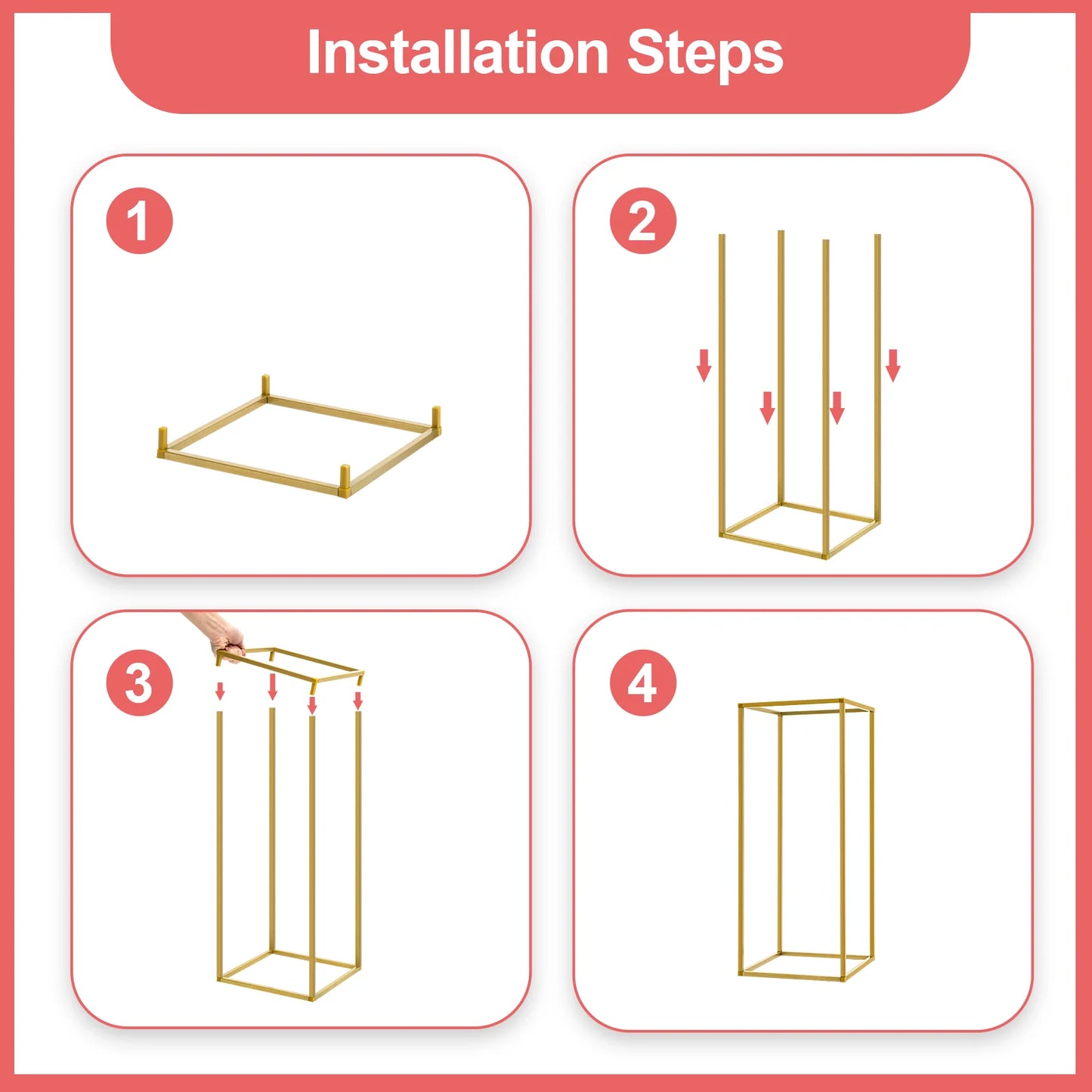 Installation Steps

1

2

3

4