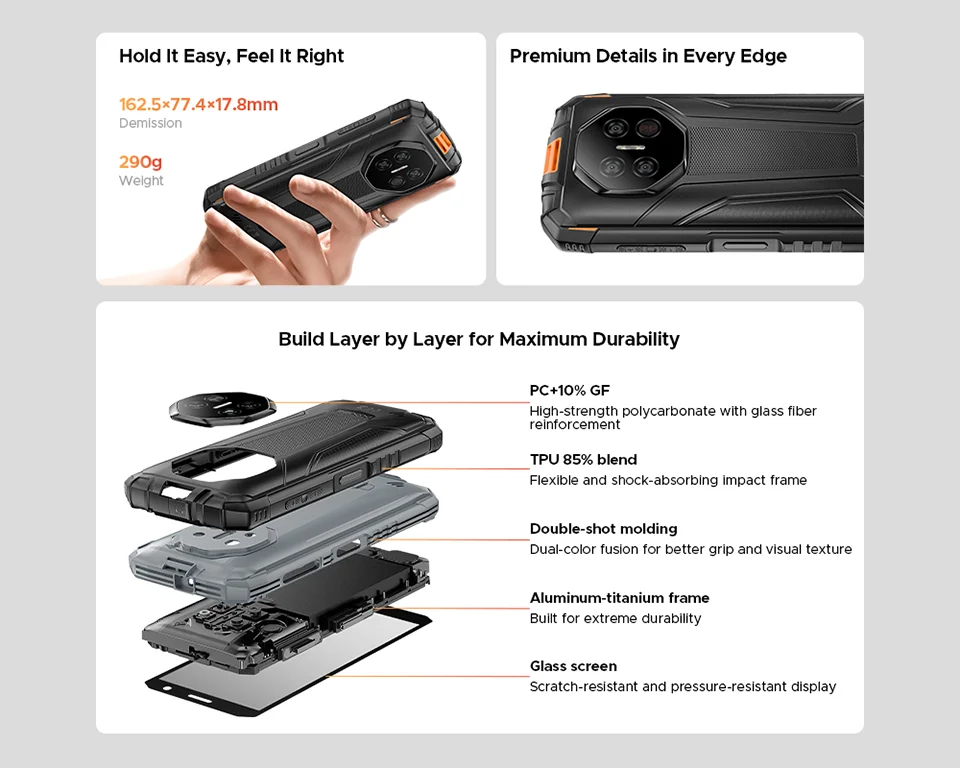 Hold It Easy, Feel It Right

162.5×77.4×17.8mm
Demission

290g
Weight

Premium Details in Every Edge

Build Layer by Layer for Maximum Durability

PC+10% GF
High-strength polycarbonate with glass fiber reinforcement

TPU 85% blend
Flexible and shock-absorbing impact frame

Double-shot molding
Dual-color fusion for better grip and visual texture

Aluminum-titanium frame
Built for extreme durability

Glass screen
Scratch-resistant and pressure-resistant display