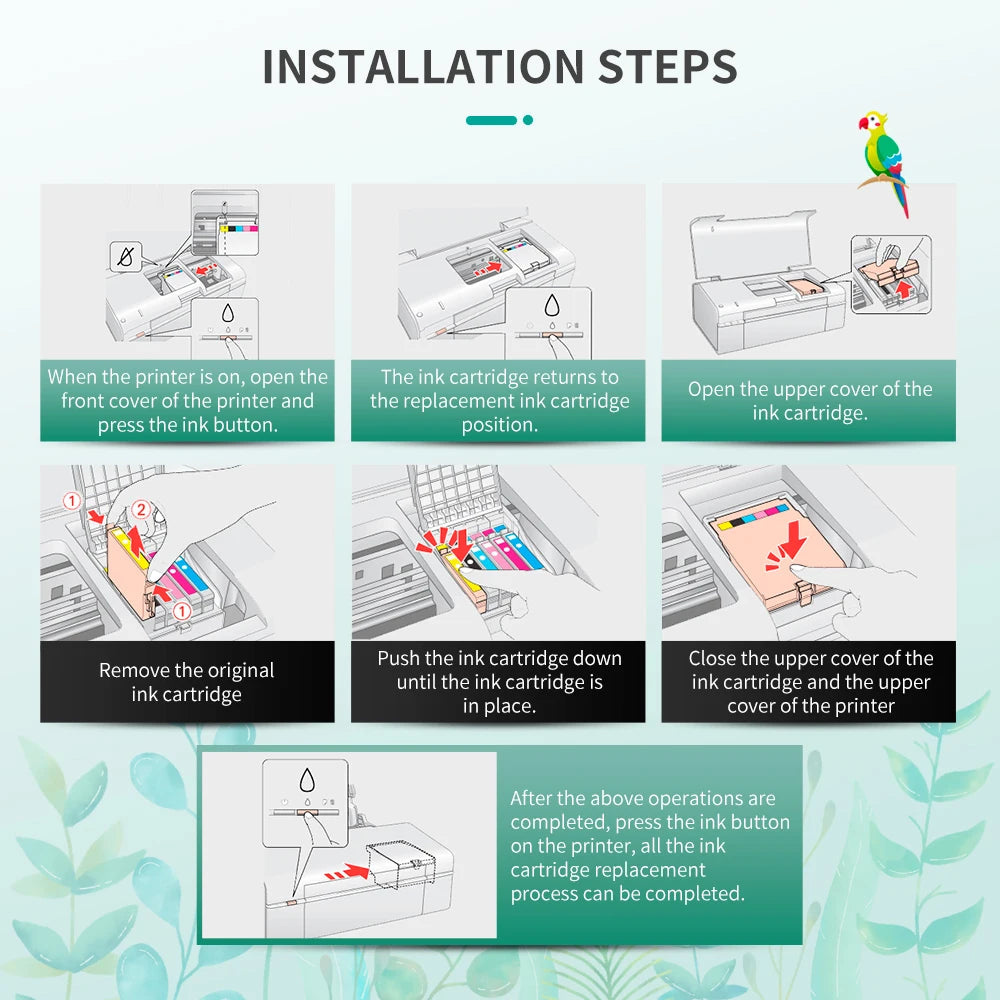 INSTALLATION STEPS

When the printer is on, open the front cover of the printer and press the ink button.

The ink cartridge returns to the replacement ink cartridge position.

Open the upper cover of the ink cartridge.

①
②
①

Remove the original ink cartridge

Push the ink cartridge down until the ink cartridge is in place.

Close the upper cover of the ink cartridge and the upper cover of the printer

After the above operations are completed, press the ink button on the printer, all the ink cartridge replacement process can be completed.