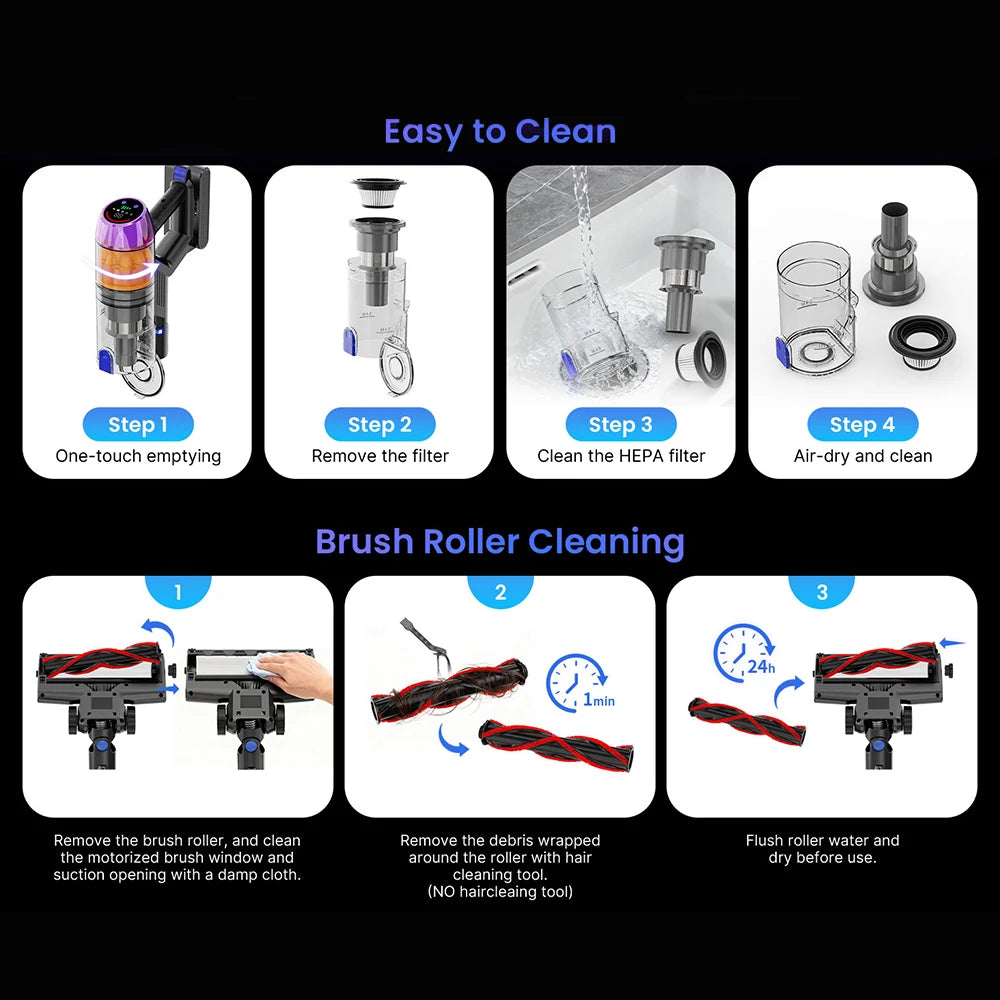 Easy to Clean

Step 1
One-touch emptying

Step 2
Remove the filter

Step 3
Clean the HEPA filter

Step 4
Air-dry and clean

Brush Roller Cleaning

1

Remove the brush roller, and clean the motorized brush window and suction opening with a damp cloth.

2

1min

Remove the debris wrapped around the roller with hair cleaning tool.
(NO haircleaing tool)

3

24h

Flush roller water and dry before use.