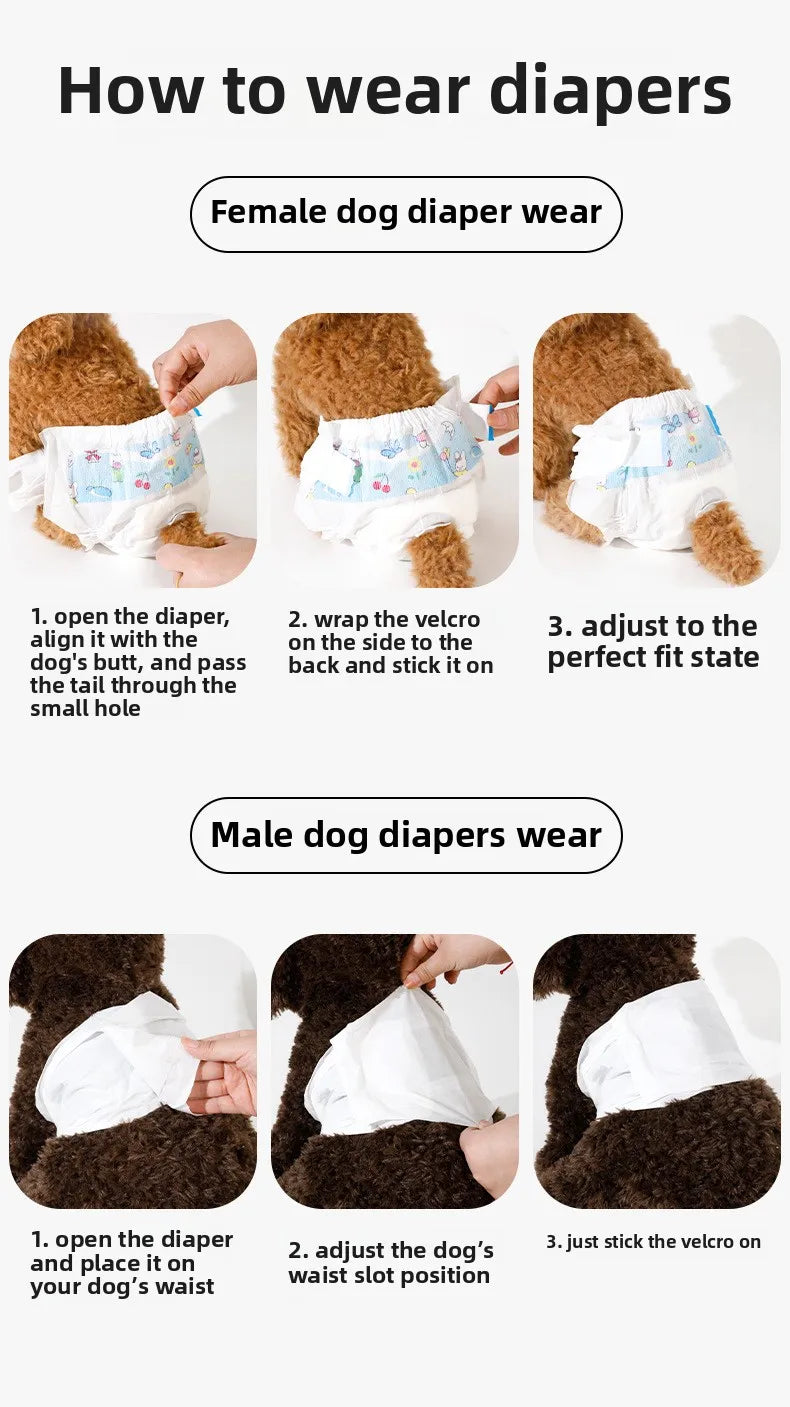 How to wear diapers

Female dog diaper wear

1. open the diaper, align it with the dog's butt, and pass the tail through the small hole

2. wrap the velcro on the side to the back and stick it on

3. adjust to the perfect fit state

Male dog diapers wear

1. open the diaper and place it on your dog's waist

2. adjust the dog's waist slot position

3. just stick the velcro on