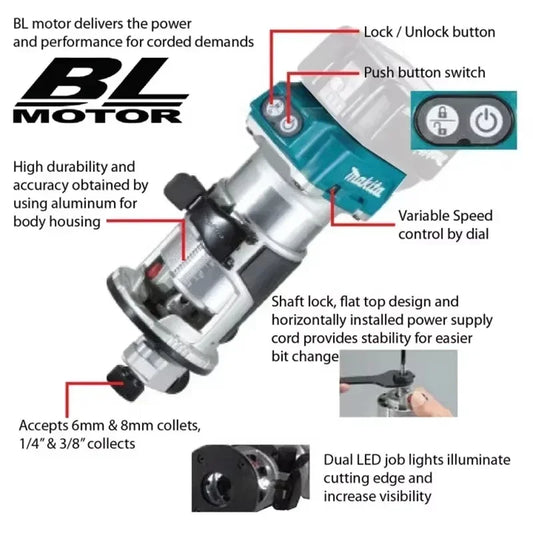 BL motor delivers the power and performance for corded demands

BL MOTOR

Lock / Unlock button

Push button switch

High durability and accuracy obtained by using aluminum for body housing

makita

Variable Speed control by dial

Shaft lock, flat top design and horizontally installed power supply cord provides stability for easier bit change

Accepts 6mm & 8mm collets, 1/4" & 3/8" collects

Dual LED job lights illuminate cutting edge and increase visibility