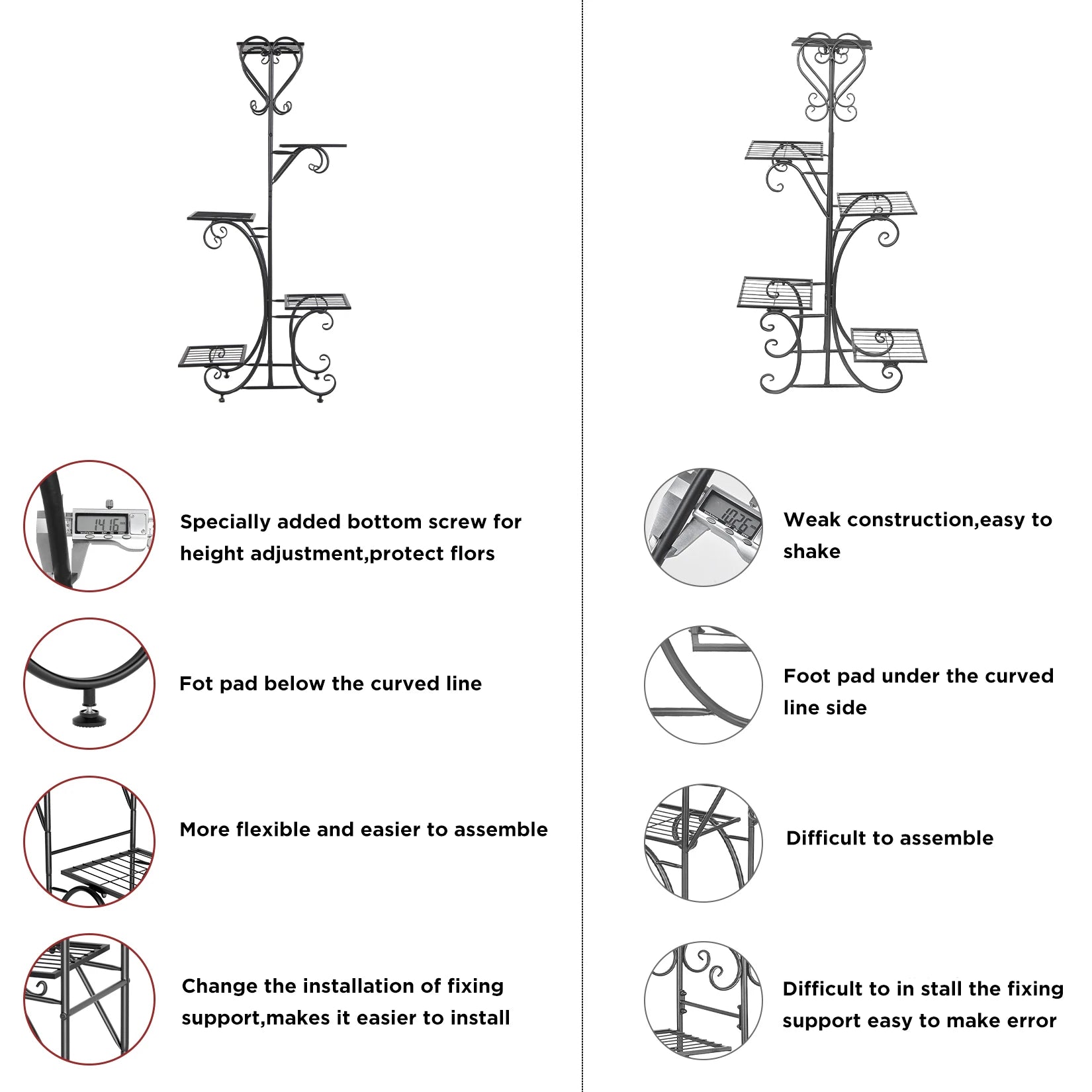 14.16

Specially added bottom screw for height adjustment,protect flors

Fot pad below the curved line

More flexible and easier to assemble

Change the installation of fixing support,makes it easier to install

10.26

Weak construction,easy to shake

Foot pad under the curved line side

Difficult to assemble

Difficult to in stall the fixing support easy to make error