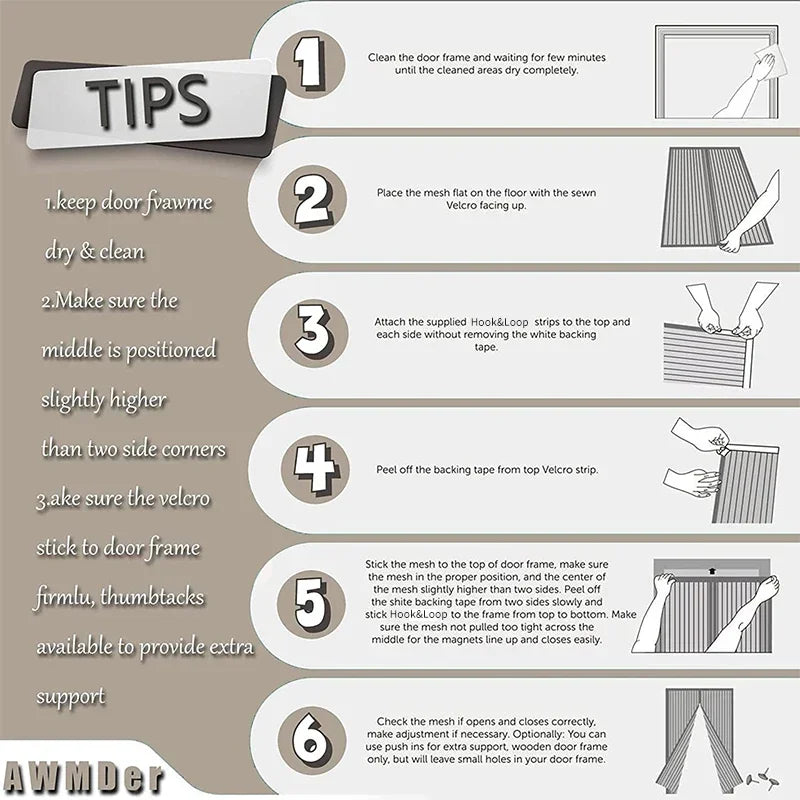 TIPS

1.keep door fvawme dry & clean

2.Make sure the middle is positioned slightly higher than two side corners

3.ake sure the velcro stick to door frame firmlu, thumbtacks available to provide extra support

AWMDer

1

Clean the door frame and waiting for few minutes until the cleaned areas dry completely.

2

Place the mesh flat on the floor with the sewn Velcro facing up.

3

Attach the supplied Hook&Loop strips to the top and each side without removing the white backing tape.

4

Peel off the backing tape from top Velcro strip.

5

Stick the mesh to the top of door frame, make sure the mesh in the proper position, and the center of the mesh slightly higher than two sides. Peel off the shite backing tape from two sides slowly and stick Hook&Loop to the frame from top to bottom. Make sure the mesh not pulled too tight across the middle for the magnets line up and closes easily.

6

Check the mesh if opens and closes correctly, make adjustment if necessary. Optionally: You can use push ins for extra support, wooden door frame only, but will leave small holes in your door frame.