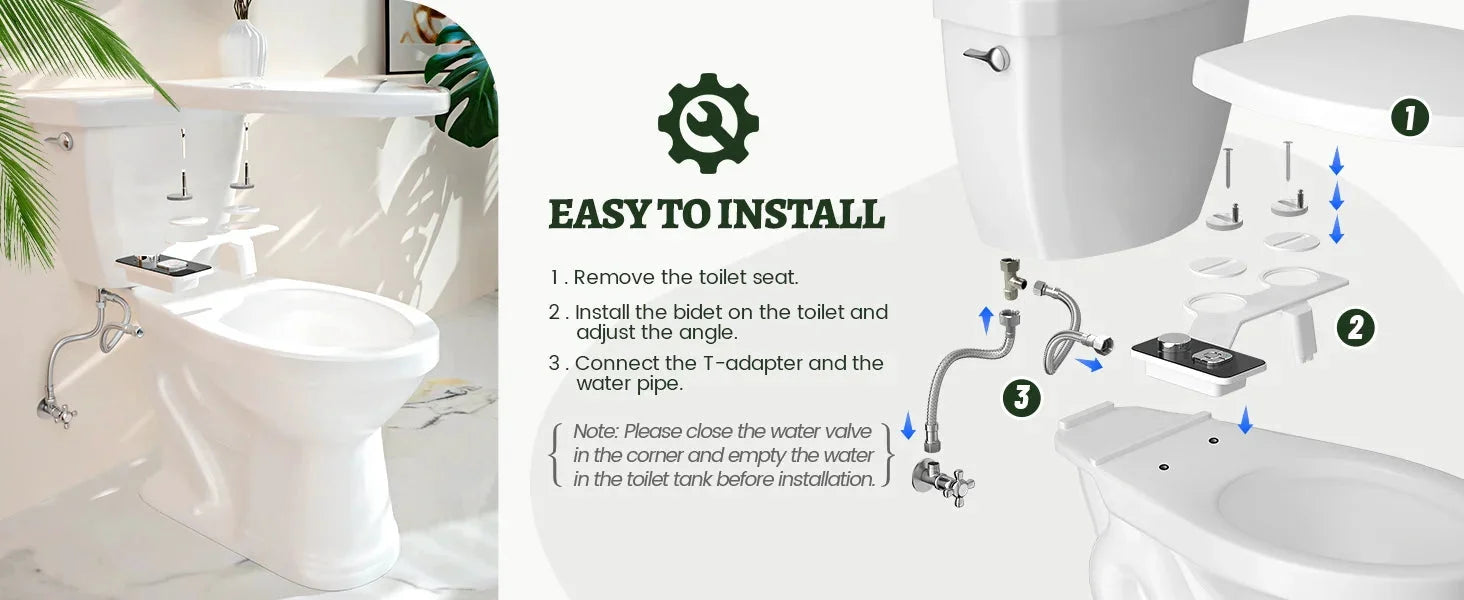 EASY TO INSTALL

1 . Remove the toilet seat.

2 . Install the bidet on the toilet and adjust the angle.

3 . Connect the T-adapter and the water pipe.

Note: Please close the water valve in the corner and empty the water in the toilet tank before installation.

1

2

3