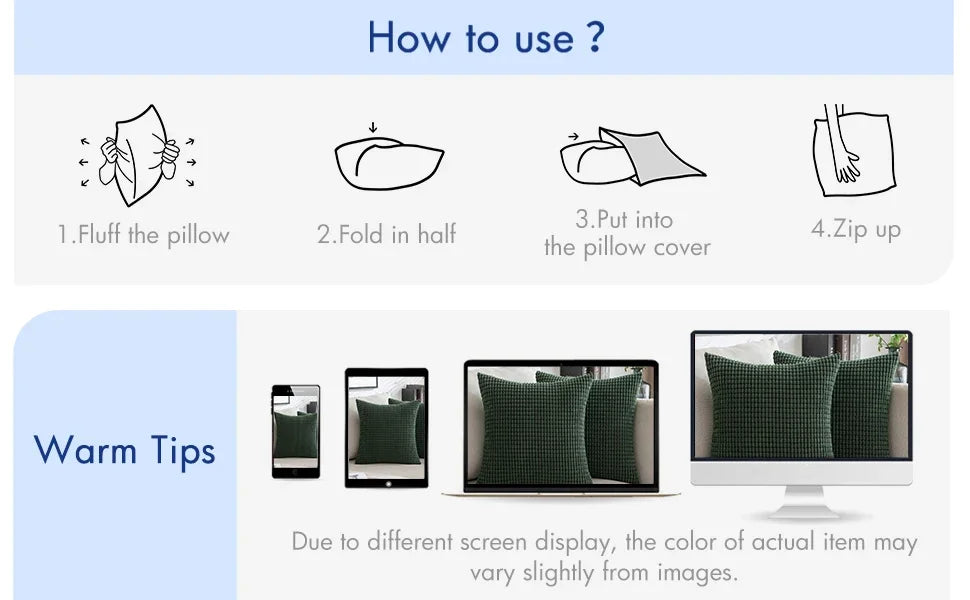 How to use ?

1.Fluff the pillow

2.Fold in half

3.Put into the pillow cover

4.Zip up

Warm Tips

Due to different screen display, the color of actual item may vary slightly from images.