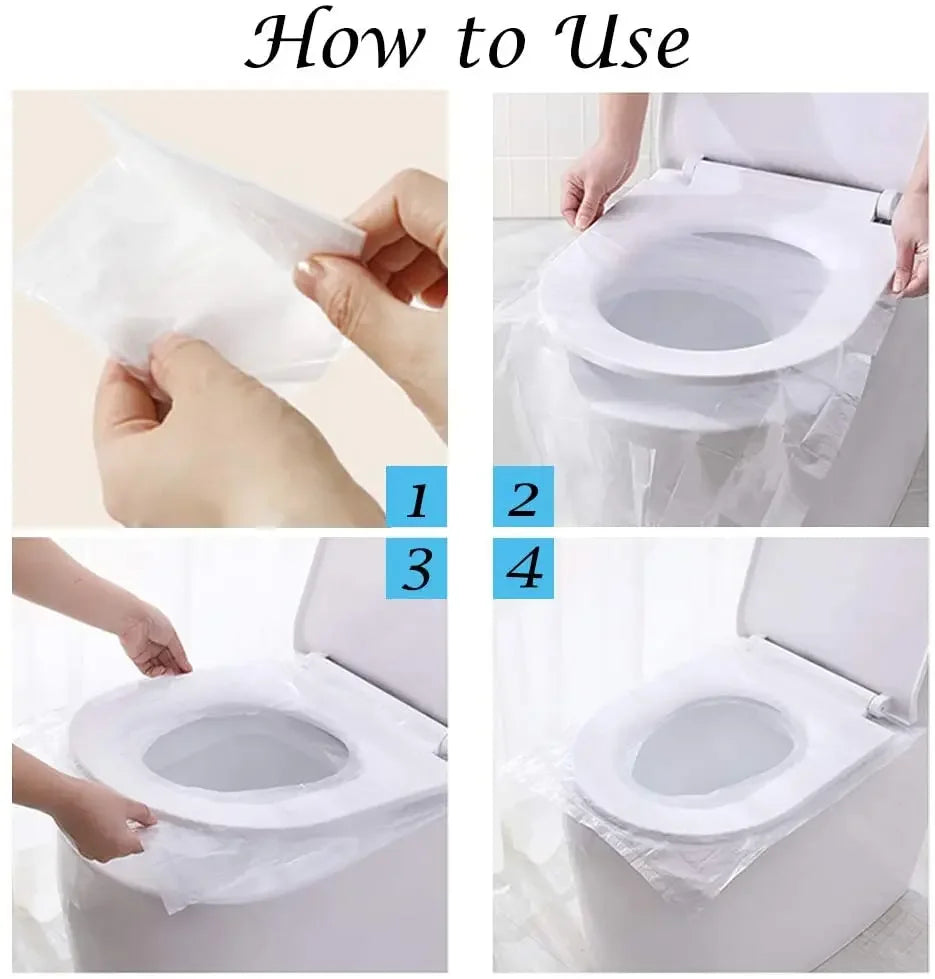 How to Use

1

2

3

4