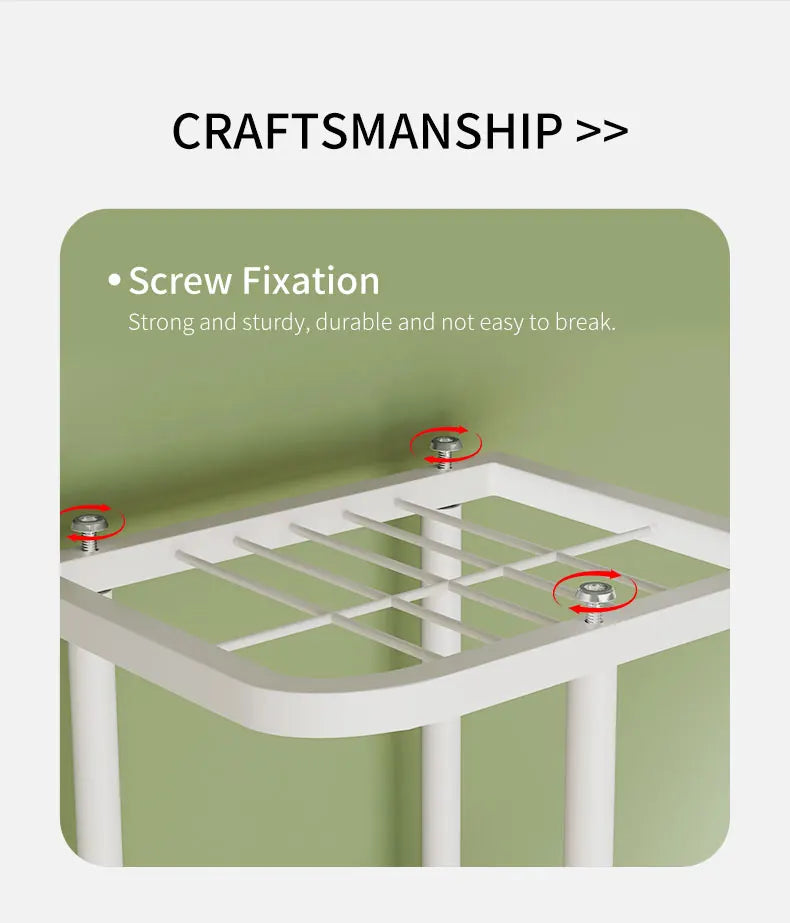 CRAFTSMANSHIP >>

• Screw Fixation
Strong and sturdy, durable and not easy to break.