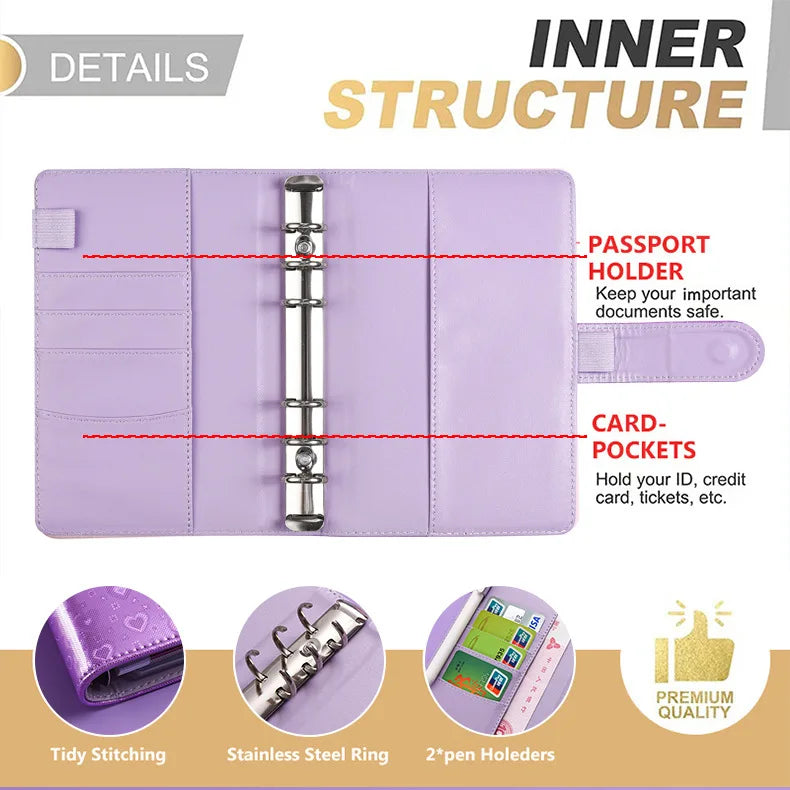 DETAILS

INNER STRUCTURE

PASSPORT HOLDER
Keep your important documents safe.

CARD-POCKETS
Hold your ID, credit card, tickets, etc.

PREMIUM QUALITY

Tidy Stitching

Stainless Steel Ring

2*pen Holeders