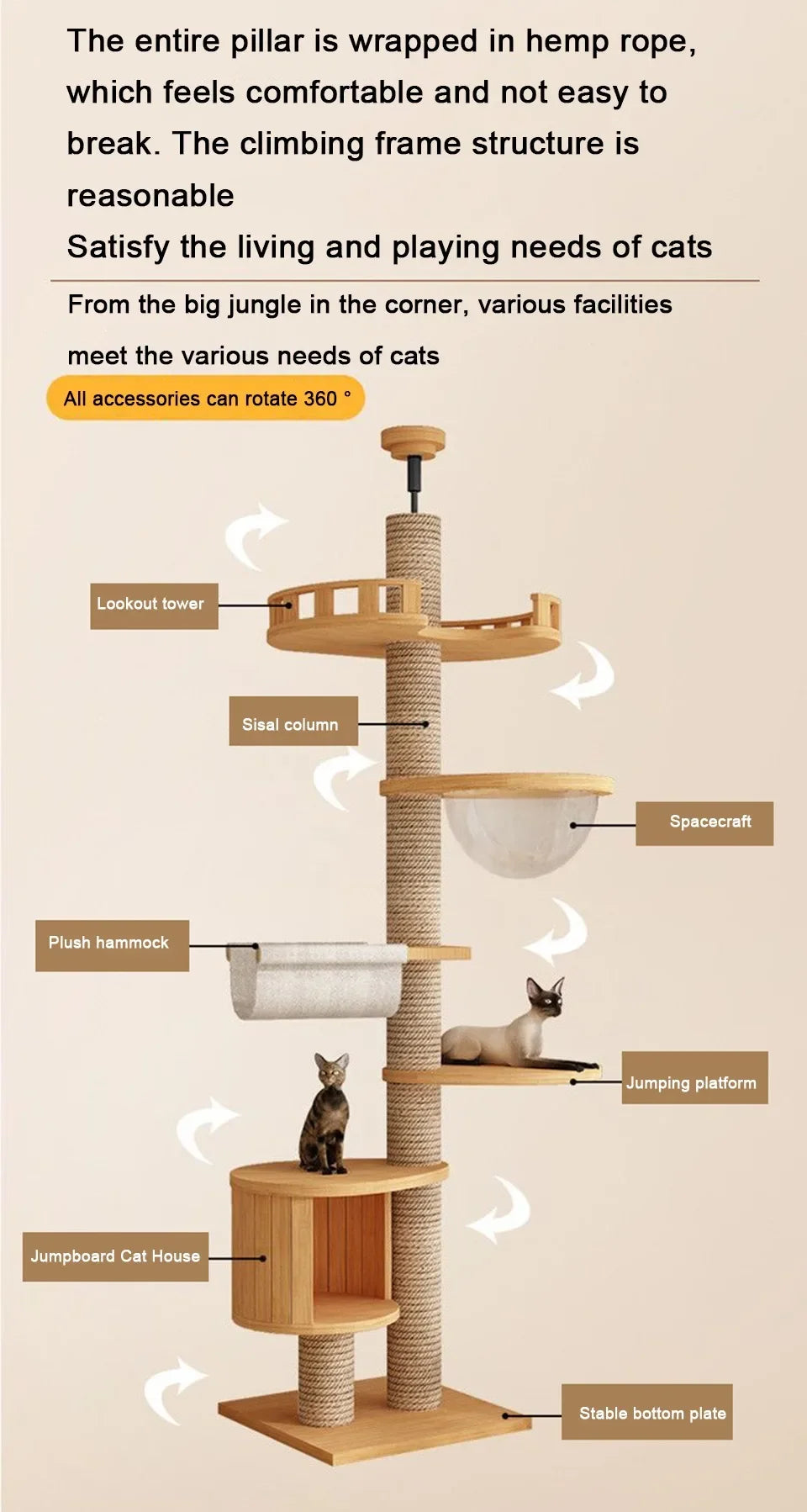 The entire pillar is wrapped in hemp rope, which feels comfortable and not easy to break. The climbing frame structure is reasonable
Satisfy the living and playing needs of cats

From the big jungle in the corner, various facilities meet the various needs of cats

All accessories can rotate 360 °

Lookout tower

Sisal column

Spacecraft

Plush hammock

Jumping platform

Jumpboard Cat House

Stable bottom plate