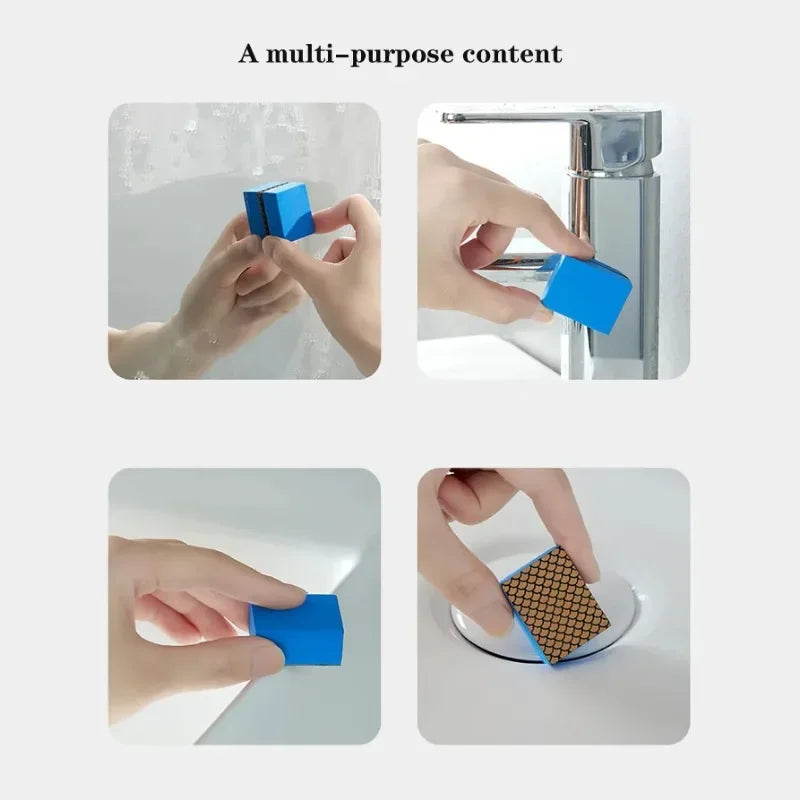 A multi-purpose content