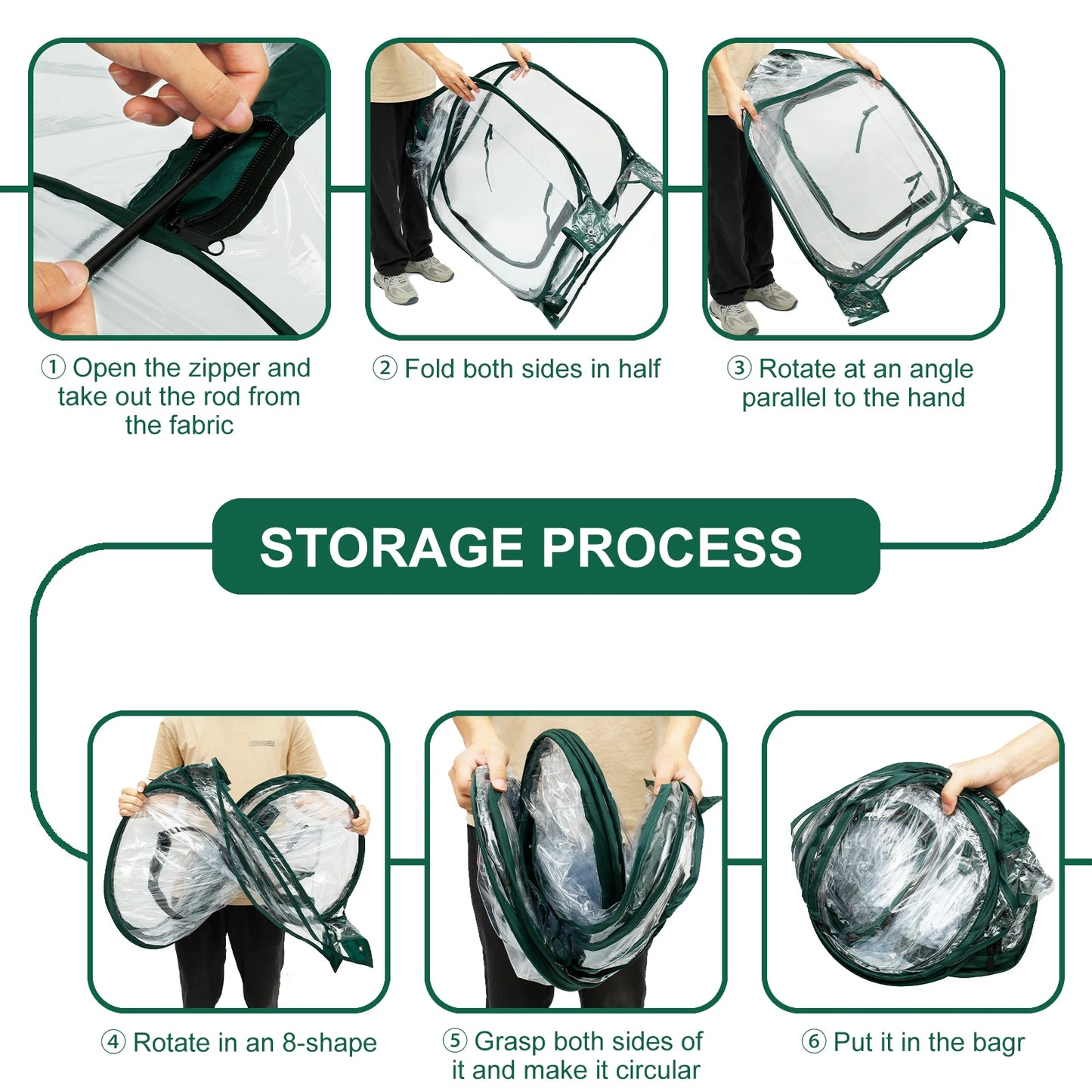 ① Open the zipper and take out the rod from the fabric

② Fold both sides in half

③ Rotate at an angle parallel to the hand

STORAGE PROCESS

④ Rotate in an 8-shape

⑤ Grasp both sides of it and make it circular

⑥ Put it in the bagr