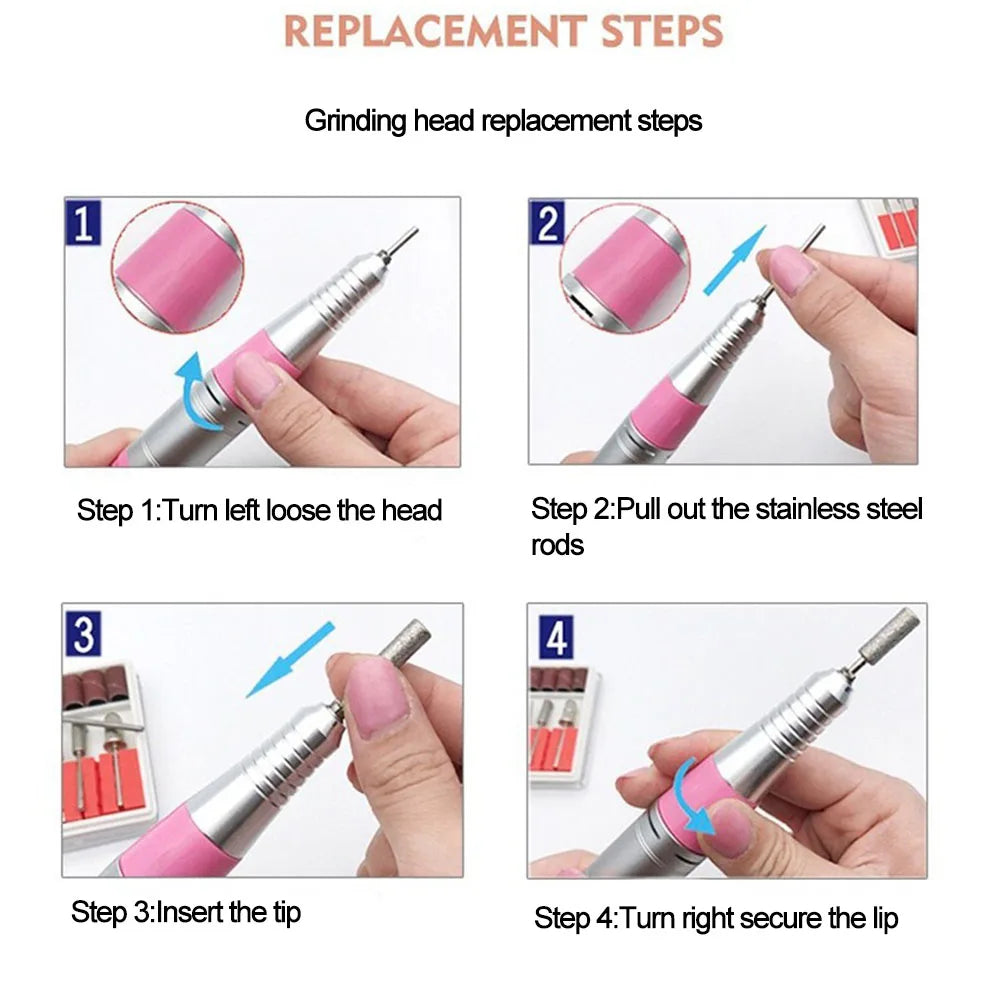 REPLACEMENT STEPS

Grinding head replacement steps

1

Step 1:Turn left loose the head

2

Step 2:Pull out the stainless steel rods

3

Step 3:Insert the tip

4

Step 4:Turn right secure the lip