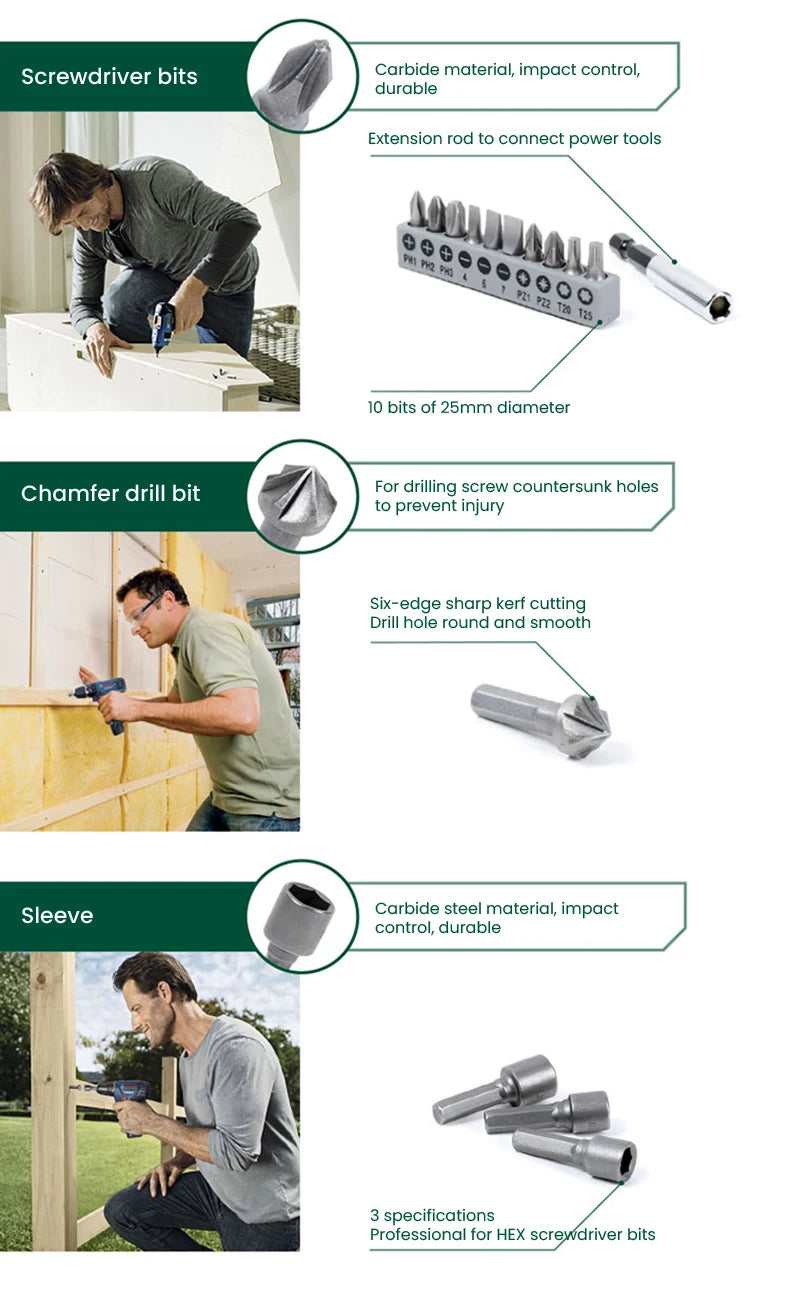 Screwdriver bits

Carbide material, impact control, durable

Extension rod to connect power tools

PH1 PH2 PH3 4 6 7 PZ1 PZ2 T20 T25

10 bits of 25mm diameter

Chamfer drill bit

For drilling screw countersunk holes to prevent injury

Six-edge sharp kerf cutting
Drill hole round and smooth

Sleeve

Carbide steel material, impact control, durable

3 specifications
Professional for HEX screwdriver bits