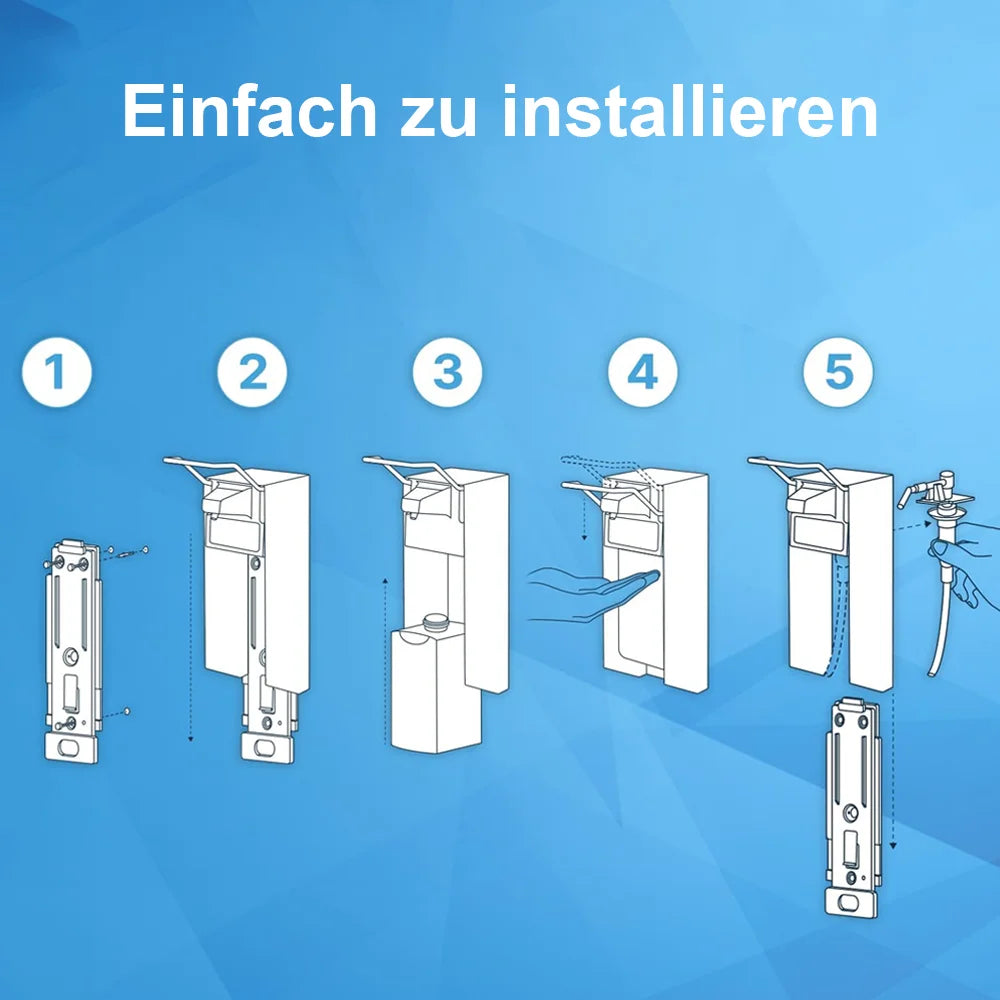 Einfach zu installieren

1

2

3

4

5