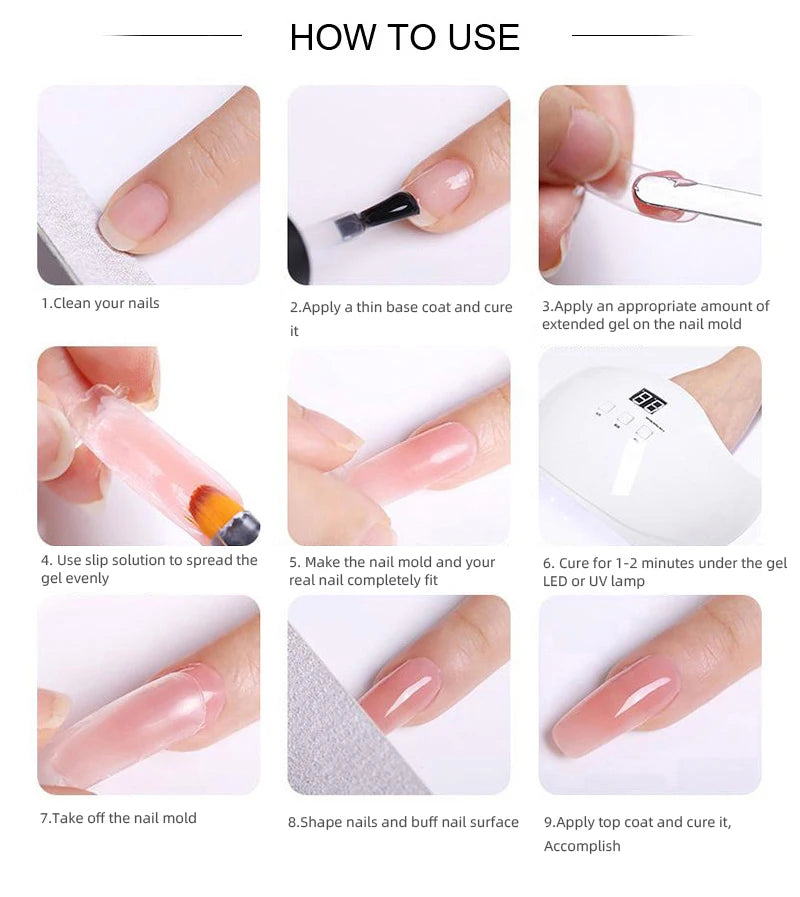 HOW TO USE

1.Clean your nails

2.Apply a thin base coat and cure it

3.Apply an appropriate amount of extended gel on the nail mold

4. Use slip solution to spread the gel evenly

5. Make the nail mold and your real nail completely fit

6. Cure for 1-2 minutes under the gel LED or UV lamp

7.Take off the nail mold

8.Shape nails and buff nail surface

9.Apply top coat and cure it, Accomplish