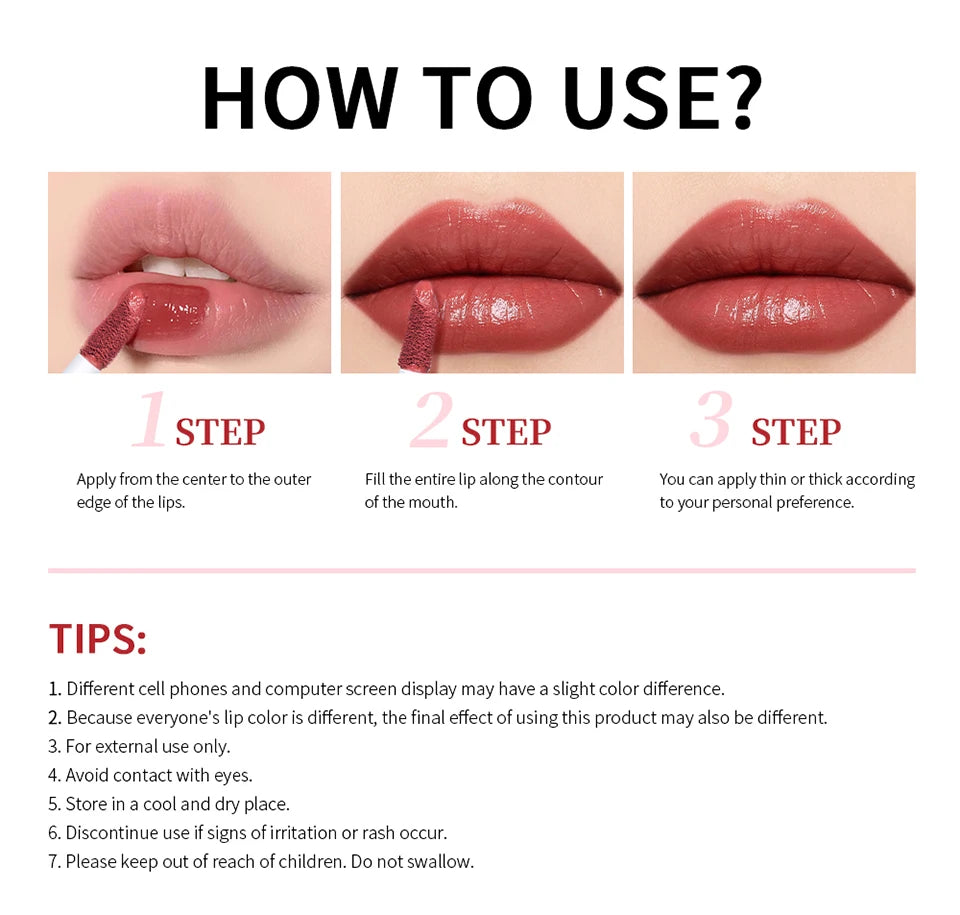 HOW TO USE?

1 STEP
Apply from the center to the outer edge of the lips.

2 STEP
Fill the entire lip along the contour of the mouth.

3 STEP
You can apply thin or thick according to your personal preference.

TIPS:
1. Different cell phones and computer screen display may have a slight color difference.
2. Because everyone's lip color is different, the final effect of using this product may also be different.
3. For external use only.
4. Avoid contact with eyes.
5. Store in a cool and dry place.
6. Discontinue use if signs of irritation or rash occur.
7. Please keep out of reach of children. Do not swallow.