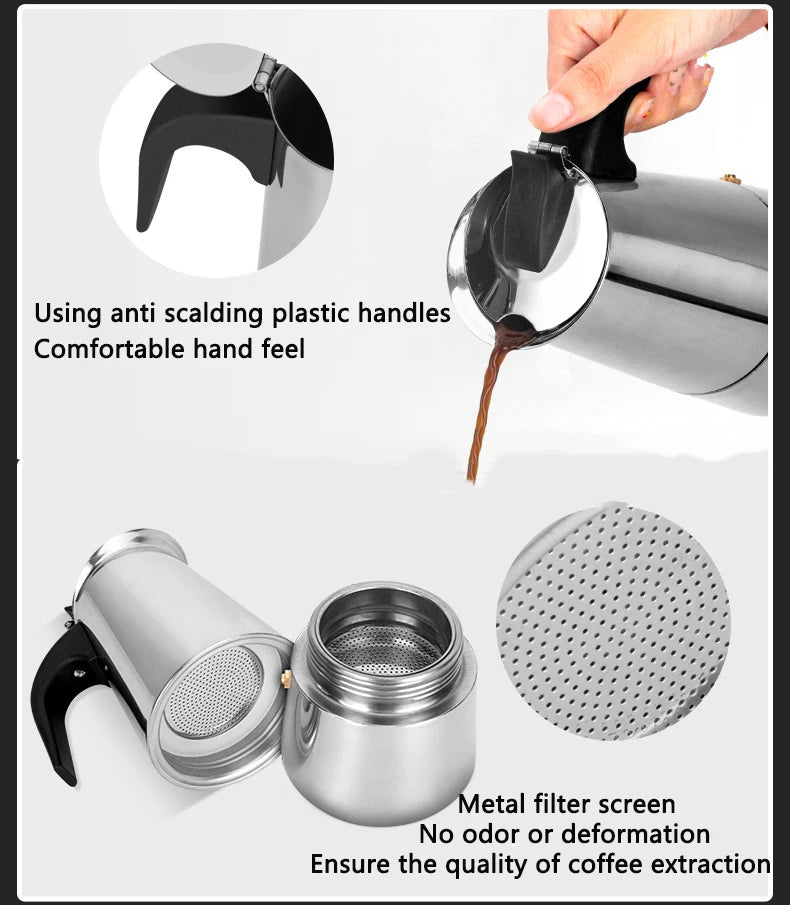 Using anti scalding plastic handles
Comfortable hand feel

Metal filter screen
No odor or deformation
Ensure the quality of coffee extraction