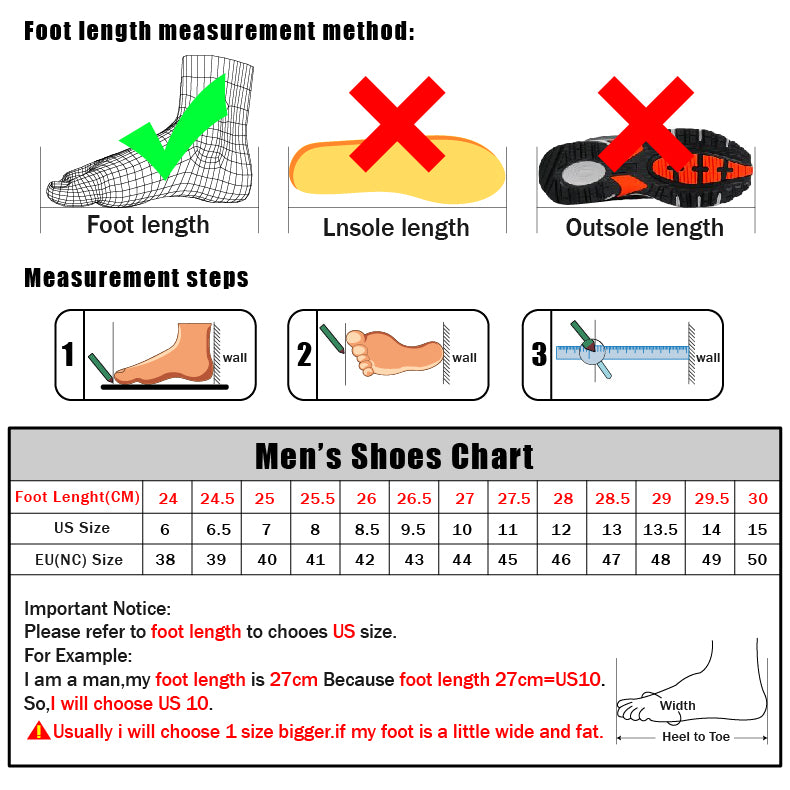 Foot length measurement method:

Foot length

Lnsole length

Outsole length

Measurement steps

1 wall

2 wall

3 wall

Men's Shoes Chart

| Foot Lenght(CM) | 24 | 24.5 | 25 | 25.5 | 26 | 26.5 | 27 | 27.5 | 28 | 28.5 | 29 | 29.5 | 30 |
|---|---|---|---|---|---|---|---|---|---|---|---|---|---|
| US Size | 6 | 6.5 | 7 | 8 | 8.5 | 9.5 | 10 | 11 | 12 | 13 | 13.5 | 14 | 15 |
| EU(NC) Size | 38 | 39 | 40 | 41 | 42 | 43 | 44 | 45 | 46 | 47 | 48 | 49 | 50 |

Important Notice:
Please refer to foot length to chooes US size.
For Example:
I am a man,my foot length is 27cm Because foot length 27cm=US10.
So,I will choose US 10.
Usually i will choose 1 size bigger.if my foot is a little wide and fat.

Width

Heel to Toe