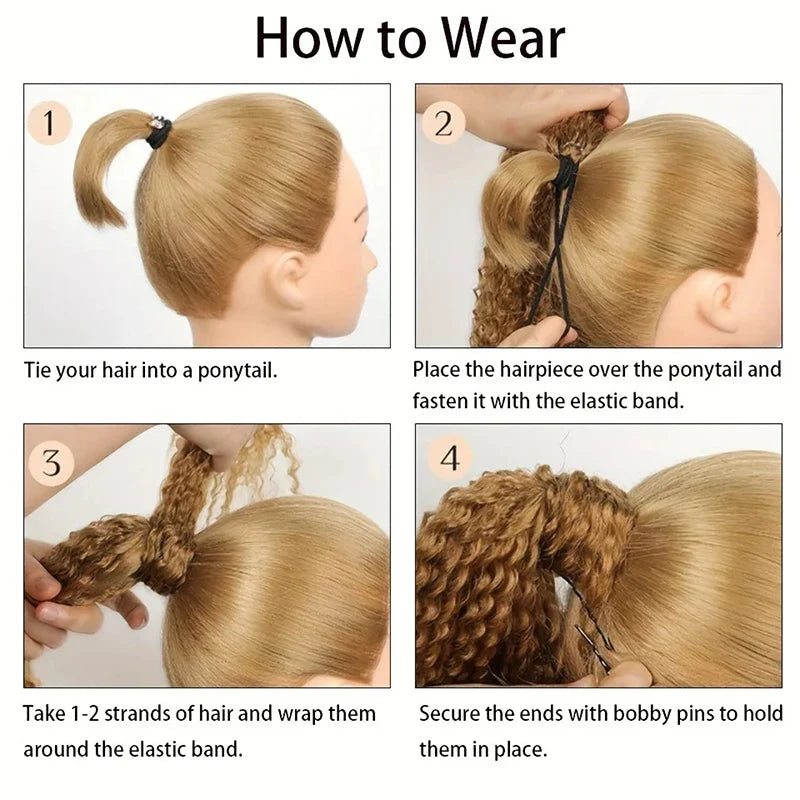 How to Wear

1

Tie your hair into a ponytail.

2

Place the hairpiece over the ponytail and fasten it with the elastic band.

3

Take 1-2 strands of hair and wrap them around the elastic band.

4

Secure the ends with bobby pins to hold them in place.