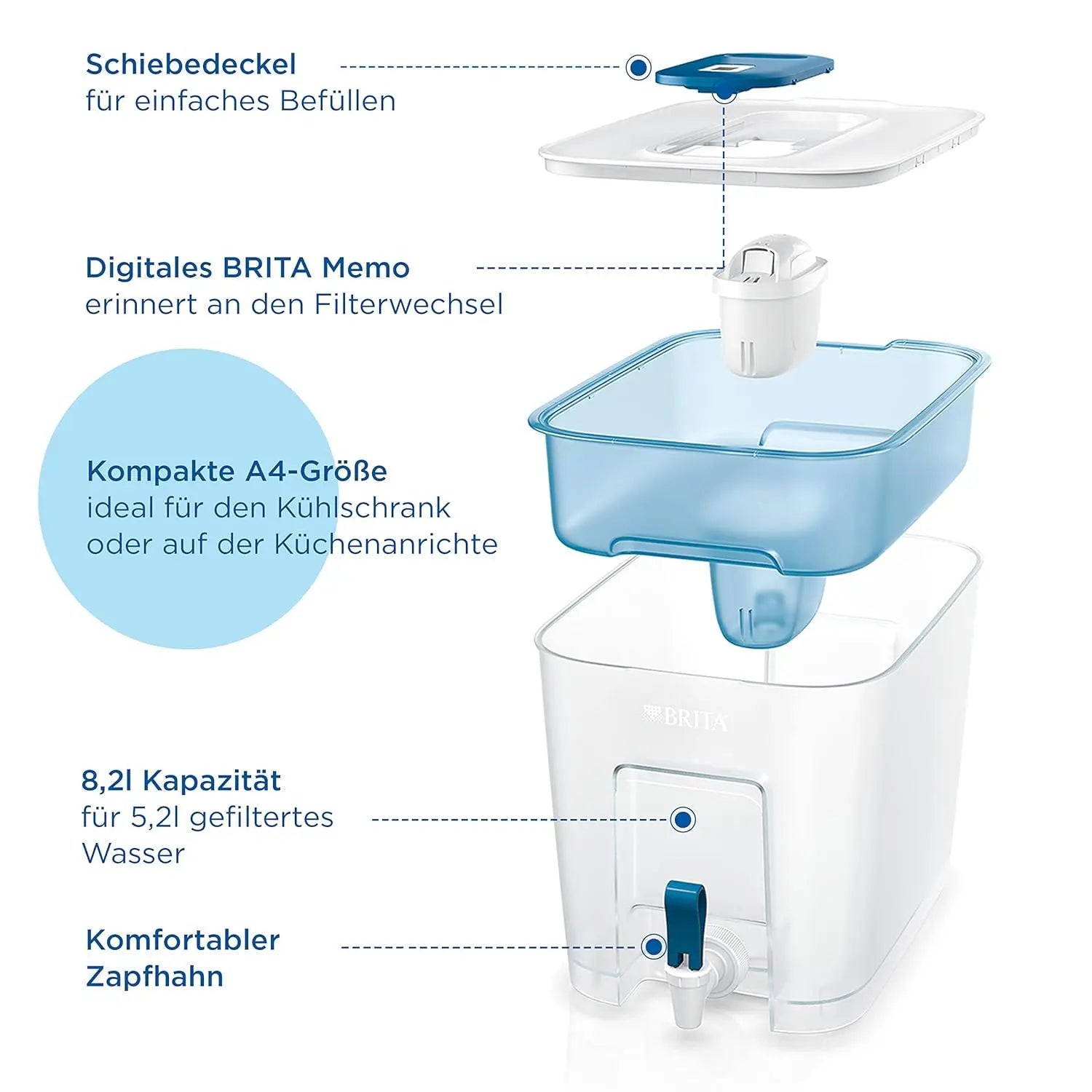 Schiebedeckel
für einfaches Befüllen

Digitales BRITA Memo
erinnert an den Filterwechsel

Kompakte A4-Größe
ideal für den Kühlschrank oder auf der Küchenanrichte

BRITA

8,2l Kapazität
für 5,2l gefiltertes Wasser

Komfortabler Zapfhahn