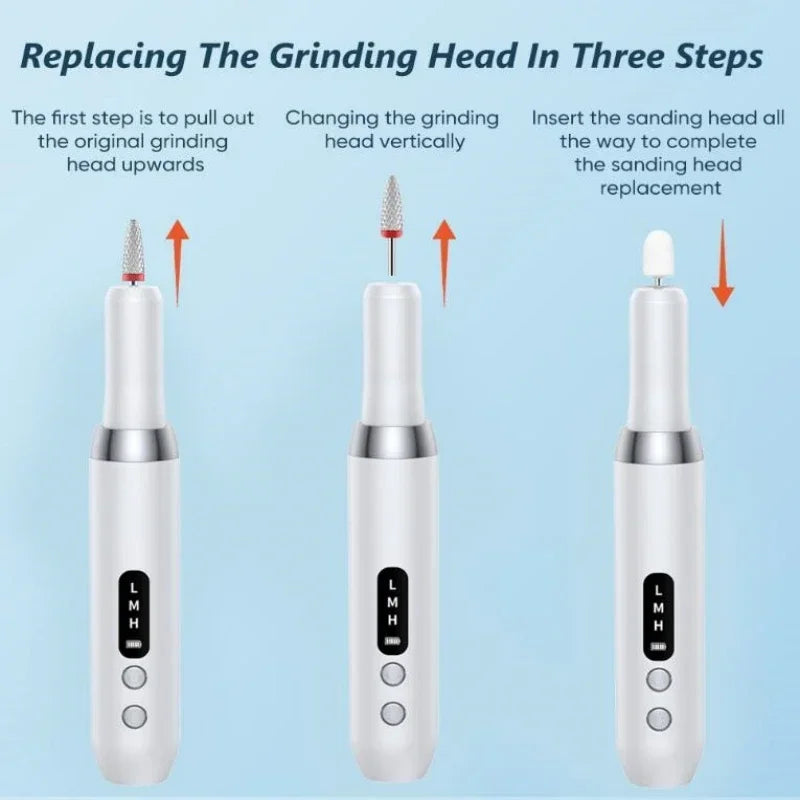 Replacing The Grinding Head In Three Steps

The first step is to pull out the original grinding head upwards

Changing the grinding head vertically

Insert the sanding head all the way to complete the sanding head replacement

L
M
H

L
M
H

L
M
H