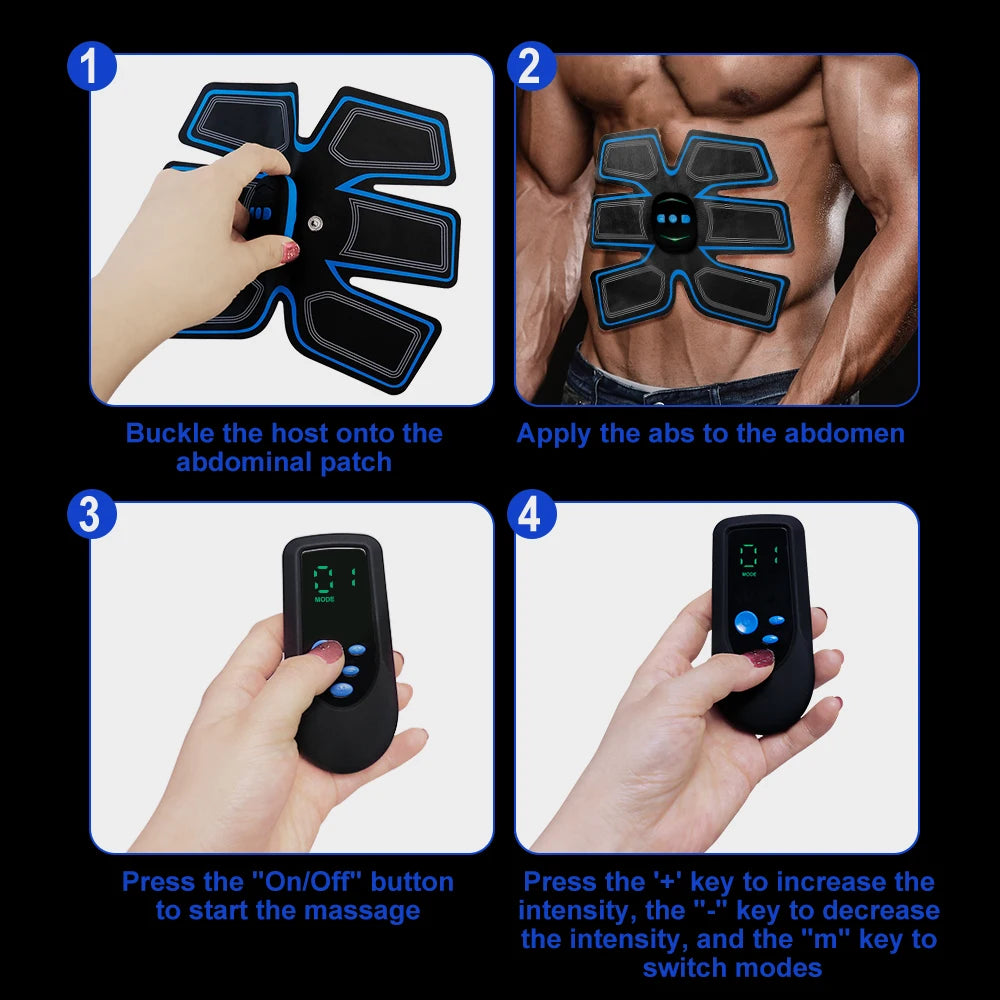 1

Buckle the host onto the abdominal patch

2

Apply the abs to the abdomen

3

01
MODE

Press the "On/Off" button to start the massage

4

01
MODE

Press the '+' key to increase the intensity, the "-" key to decrease the intensity, and the "m" key to switch modes