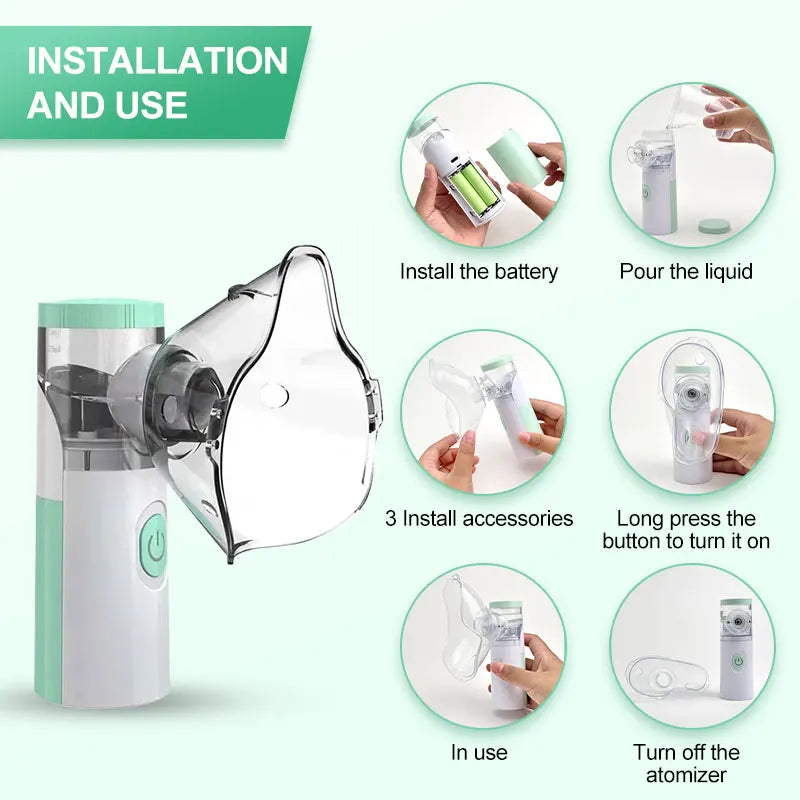 INSTALLATION AND USE

Install the battery

Pour the liquid

3 Install accessories

Long press the button to turn it on

In use

Turn off the atomizer