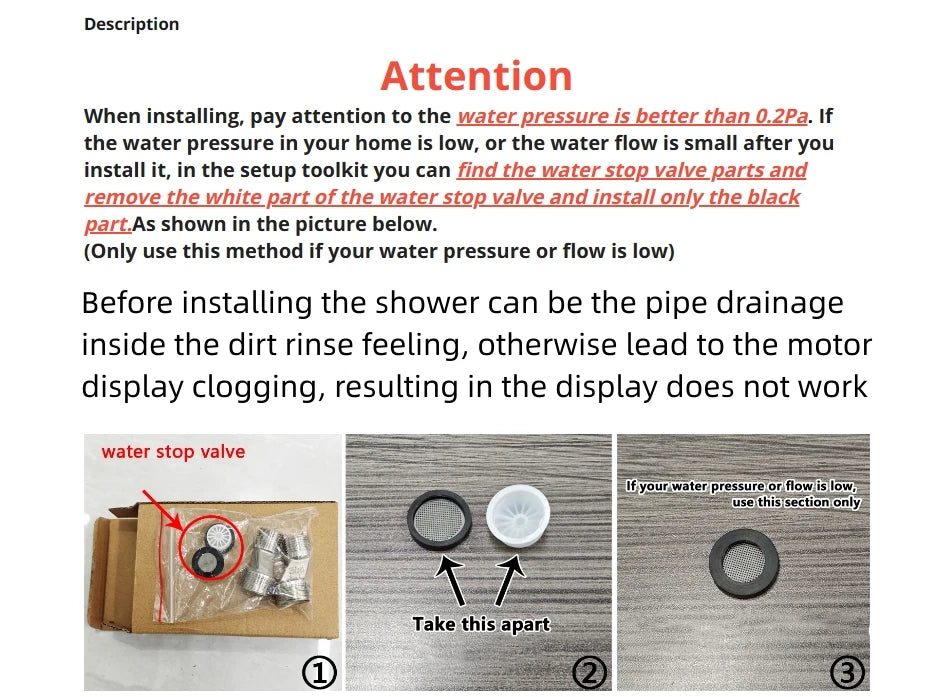 Description

Attention

When installing, pay attention to the water pressure is better than 0.2Pa. If the water pressure in your home is low, or the water flow is small after you install it, in the setup toolkit you can find the water stop valve parts and remove the white part of the water stop valve and install only the black part.As shown in the picture below.
(Only use this method if your water pressure or flow is low)

Before installing the shower can be the pipe drainage inside the dirt rinse feeling, otherwise lead to the motor display clogging, resulting in the display does not work

water stop valve

①

Take this apart

②

If your water pressure or flow is low, use this section only

③