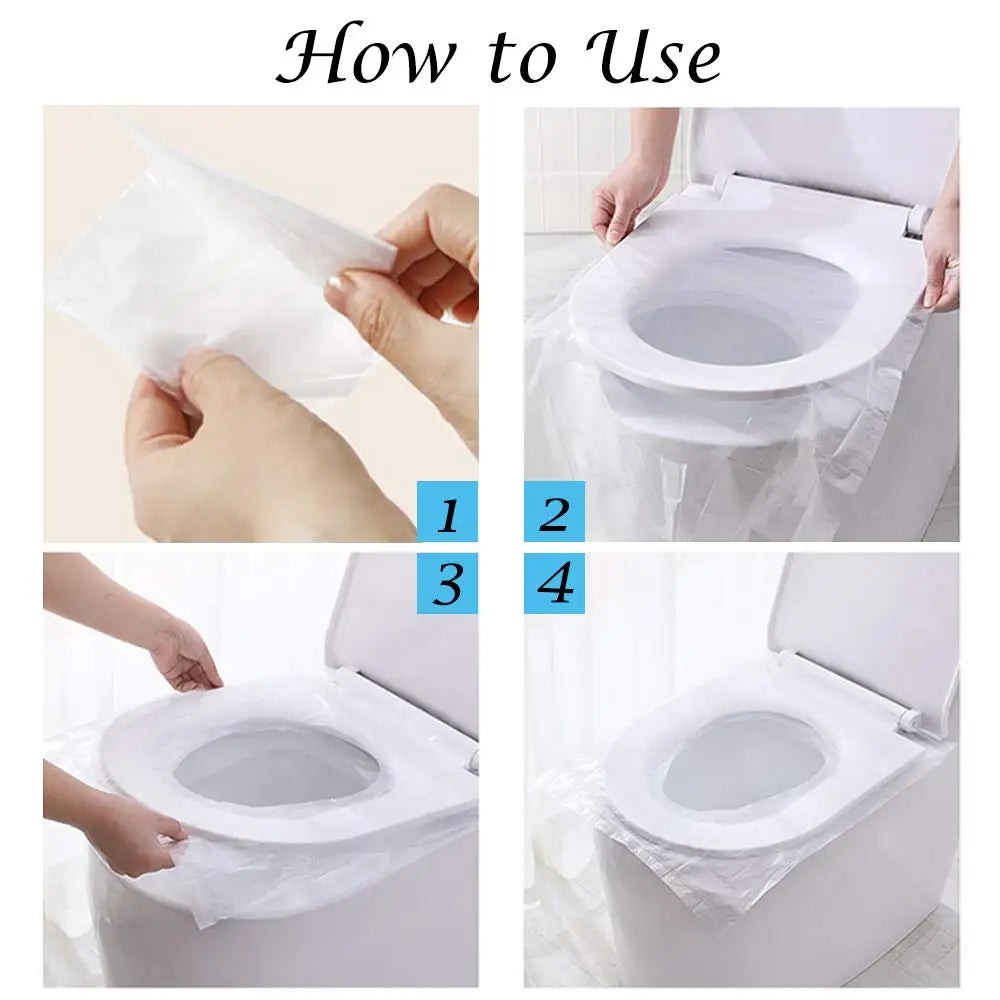 How to Use

1

2

3

4