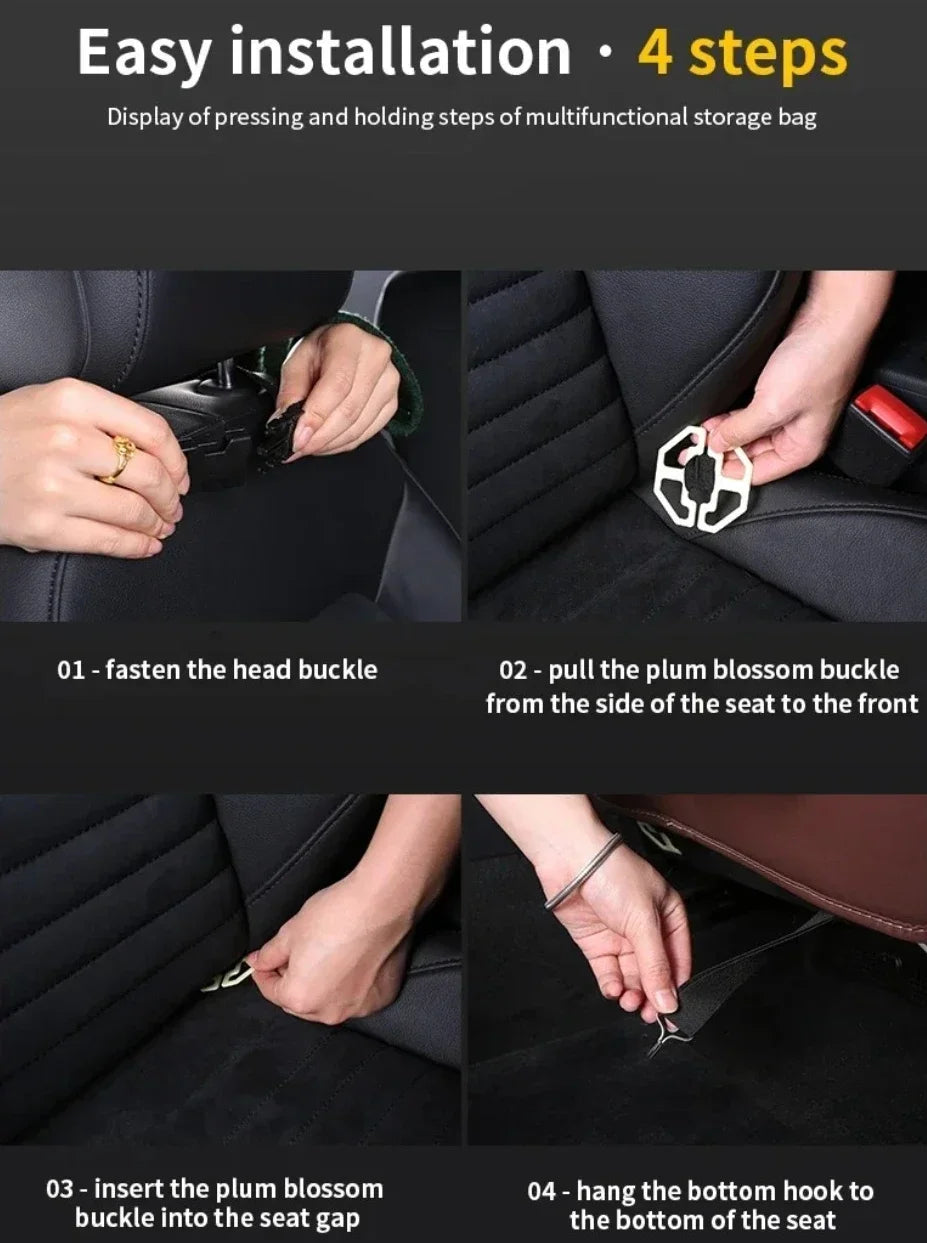 Easy installation · 4 steps

Display of pressing and holding steps of multifunctional storage bag

01 - fasten the head buckle

02 - pull the plum blossom buckle from the side of the seat to the front

03 - insert the plum blossom buckle into the seat gap

04 - hang the bottom hook to the bottom of the seat