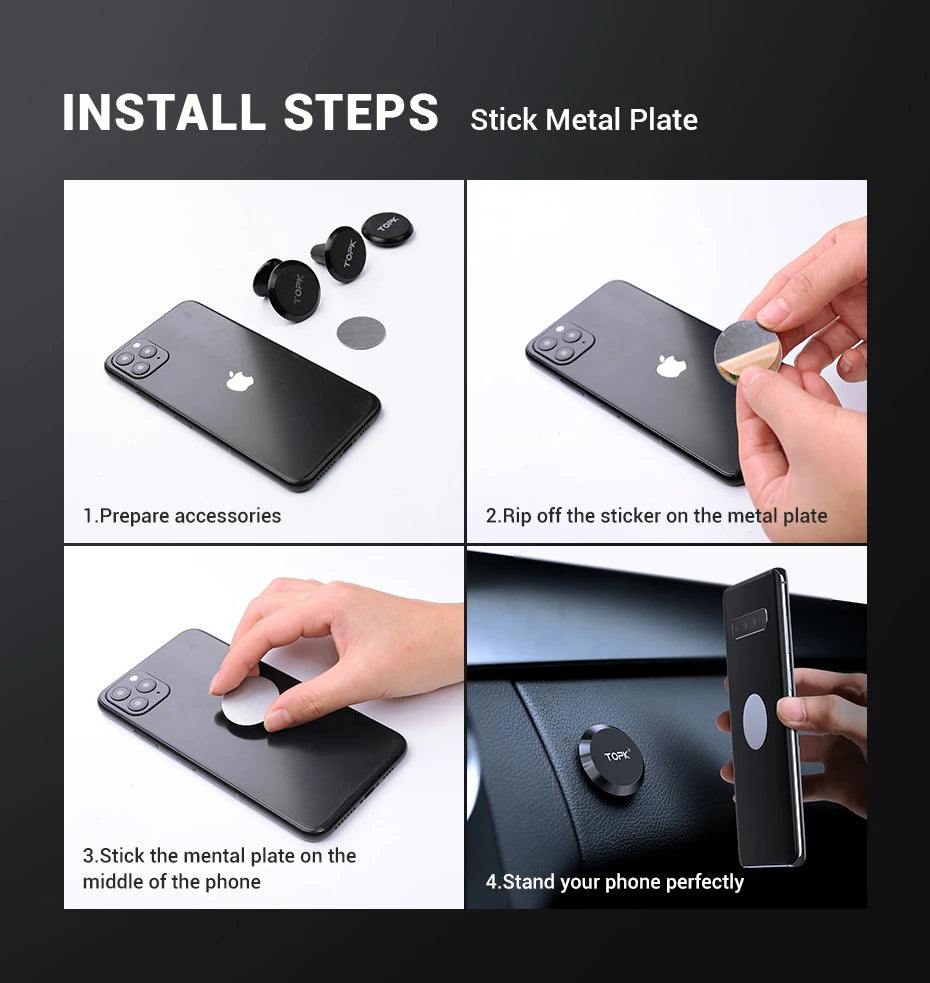 INSTALL STEPS Stick Metal Plate

TOPK

TOPK

TOPK

1.Prepare accessories

2.Rip off the sticker on the metal plate

3.Stick the mental plate on the middle of the phone

TOPK

4.Stand your phone perfectly