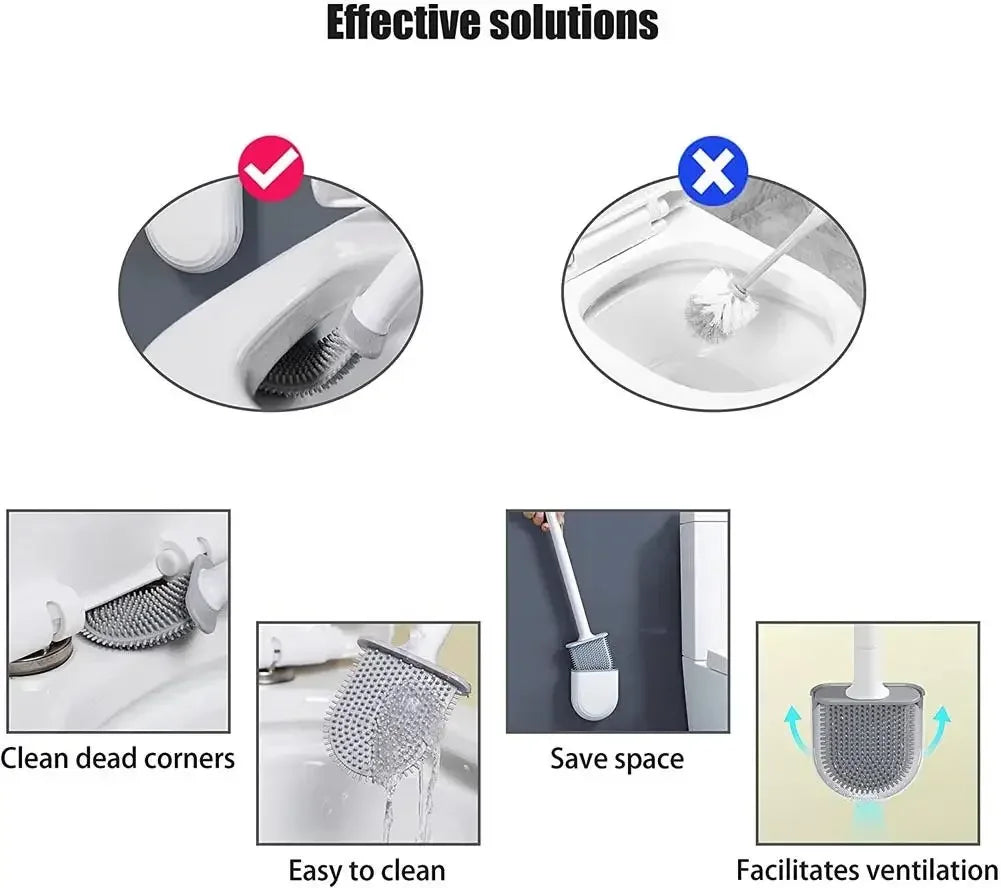 Effective solutions

Clean dead corners

Easy to clean

Save space

Facilitates ventilation