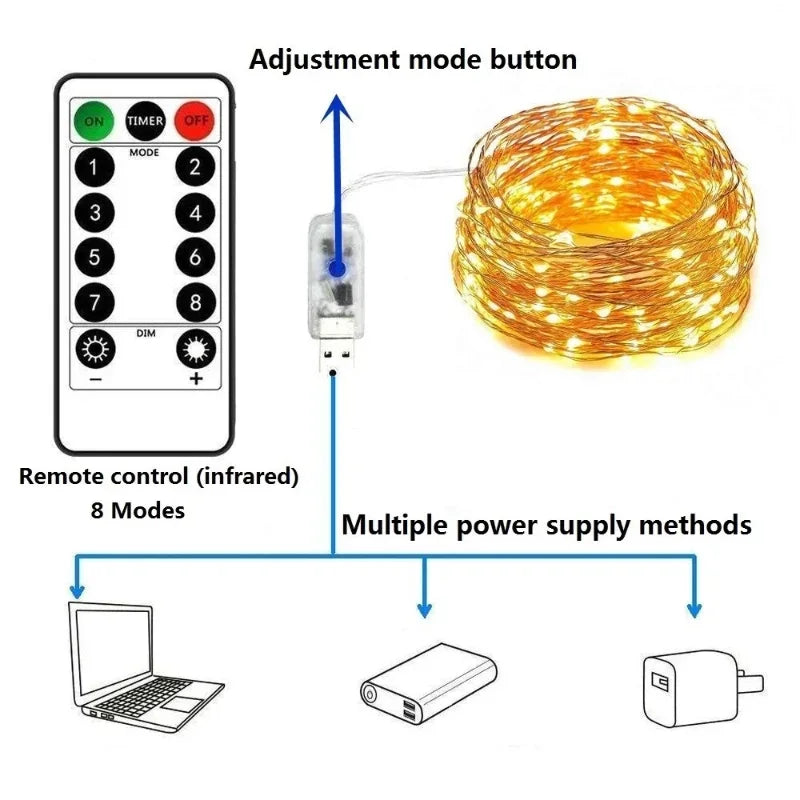 Adjustment mode button

ON TIMER OFF

MODE

1 2

3 4

5 6

7 8

DIM

− +

Remote control (infrared)
8 Modes

Multiple power supply methods