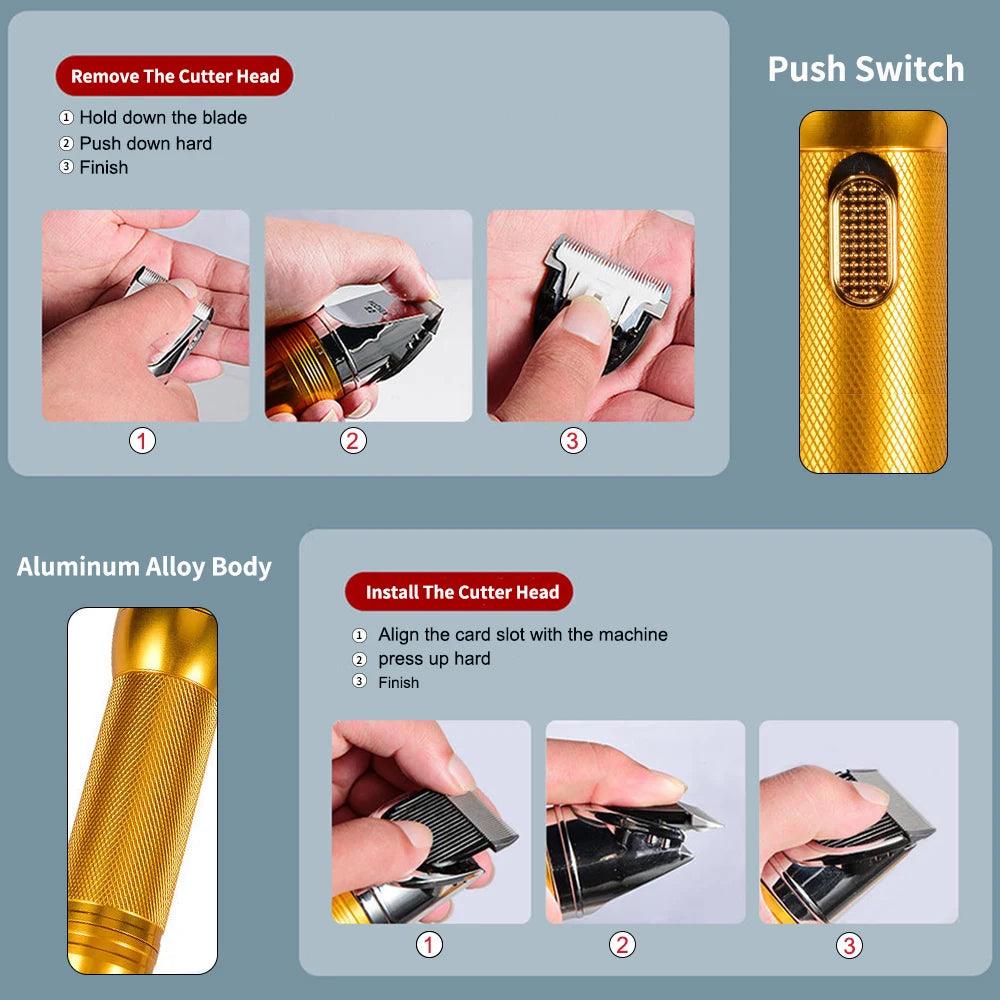 Remove The Cutter Head

① Hold down the blade
② Push down hard
③ Finish

①
②
③

Push Switch

Aluminum Alloy Body

Install The Cutter Head

① Align the card slot with the machine
② press up hard
③ Finish

①
②
③