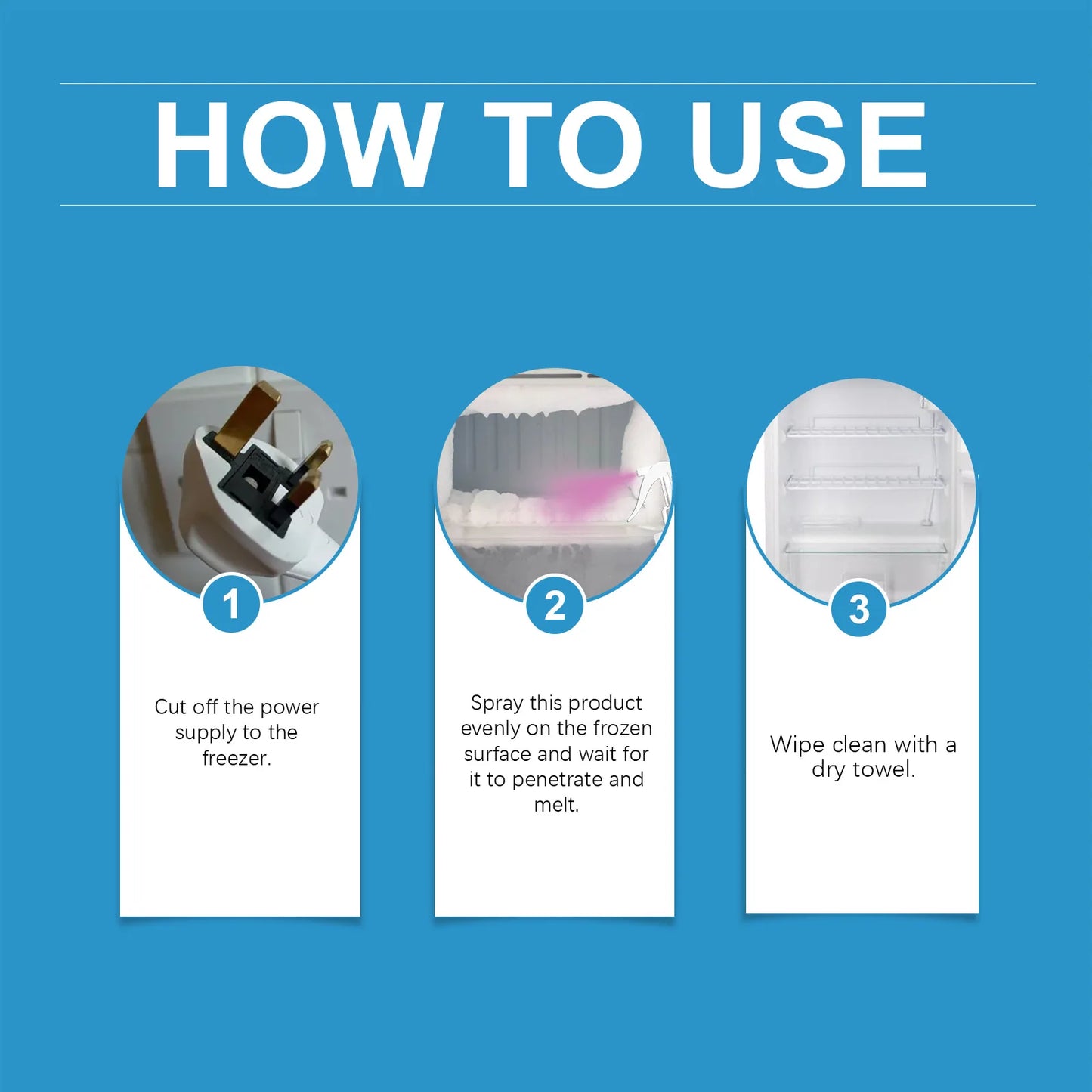 HOW TO USE

1

Cut off the power supply to the freezer.

2

Spray this product evenly on the frozen surface and wait for it to penetrate and melt.

3

Wipe clean with a dry towel.