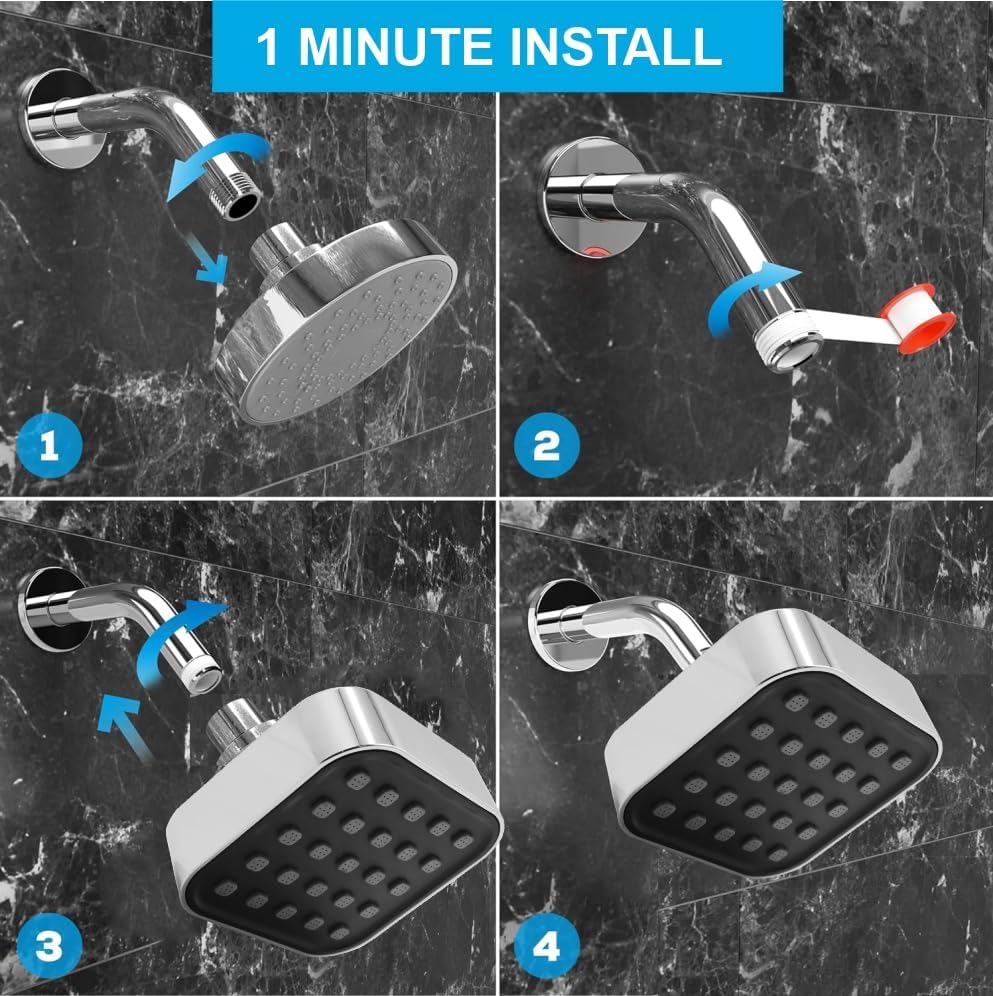 1 MINUTE INSTALL

1

2

3

4