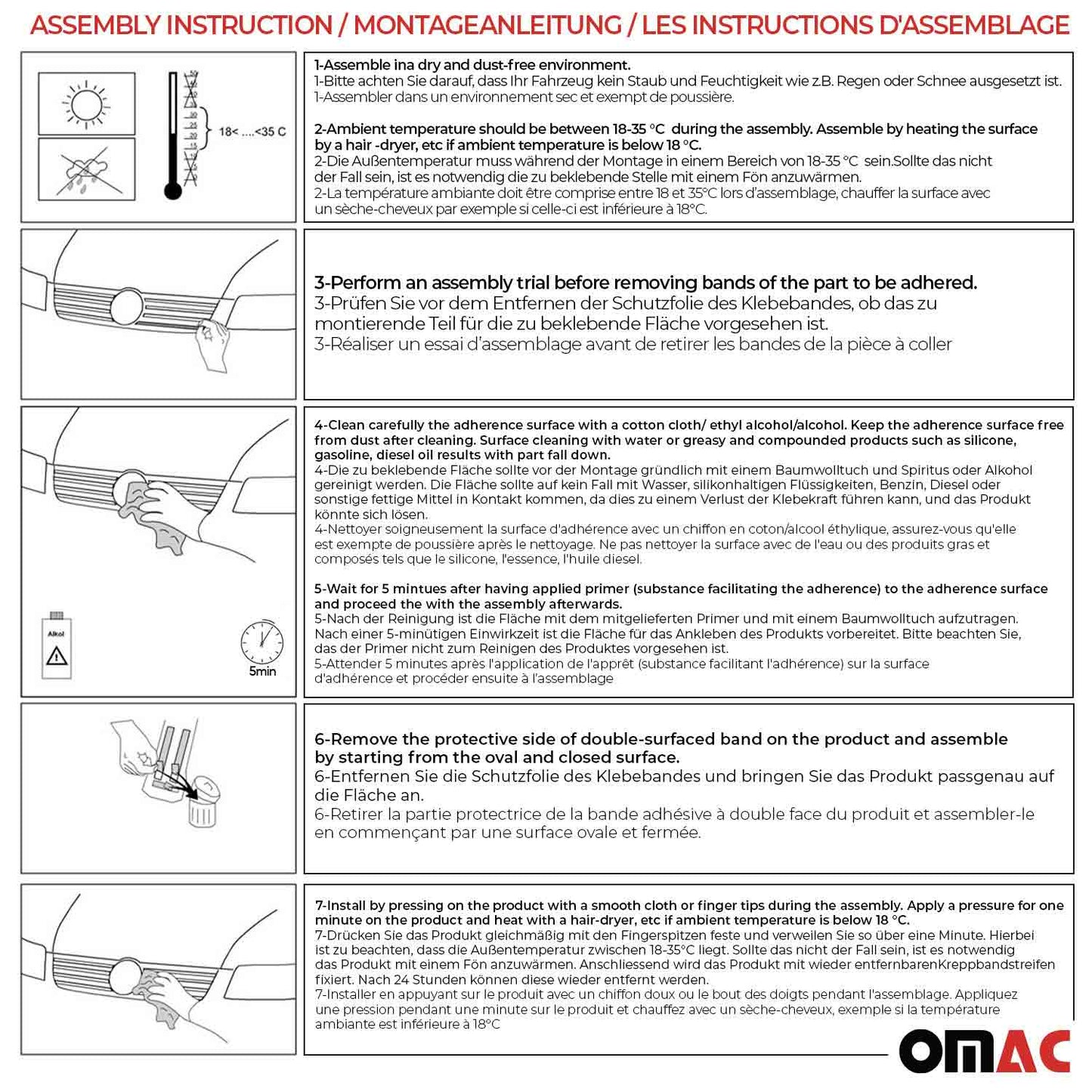 ASSEMBLY INSTRUCTION / MONTAGEANLEITUNG / LES INSTRUCTIONS D'ASSEMBLAGE

18< ....<35 C

1-Assemble ina dry and dust-free environment.
1-Bitte achten Sie darauf, dass Ihr Fahrzeug kein Staub und Feuchtigkeit wie z.B. Regen oder Schnee ausgesetzt ist.
1-Assembler dans un environnement sec et exempt de poussière.

2-Ambient temperature should be between 18-35 °C during the assembly. Assemble by heating the surface by a hair -dryer, etc if ambient temperature is below 18 °C.
2-Die Außentemperatur muss während der Montage in einem Bereich von 18-35 °C sein.Sollte das nicht der Fall sein, ist es notwendig die zu beklebende Stelle mit einem Fön anzuwärmen.
2-La température ambiante doit être comprise entre 18 et 35°C lors d'assemblage, chauffer la surface avec un sèche-cheveux par exemple si celle-ci est inférieure à 18°C.

3-Perform an assembly trial before removing bands of the part to be adhered.
3-Prüfen Sie vor dem Entfernen der Schutzfolie des Klebebandes, ob das zu montierende Teil für die zu beklebende Fläche vorgesehen ist.
3-Réaliser un essai d'assemblage avant de retirer les bandes de la pièce à coller

Alkol

5min

4-Clean carefully the adherence surface with a cotton cloth/ ethyl alcohol/alcohol. Keep the adherence surface free from dust after cleaning. Surface cleaning with water or greasy and compounded products such as silicone, gasoline, diesel oil results with part fall down.
4-Die zu beklebende Fläche sollte vor der Montage gründlich mit einem Baumwolltuch und Spiritus oder Alkohol gereinigt werden. Die Fläche sollte auf kein Fall mit Wasser, silikonhaltigen Flüssigkeiten, Benzin, Diesel oder sonstige fettige Mittel in Kontakt kommen, da dies zu einem Verlust der Klebekraft führen kann, und das Produkt könnte sich lösen.
4-Nettoyer soigneusement la surface d'adhérence avec un chiffon en coton/alcool éthylique, assurez-vous qu'elle est exempte de poussière après le nettoyage. Ne pas nettoyer la surface avec de l'eau ou des produits gras et composés tels que le silicone, l'essence, l'huile diesel.

5-Wait for 5 mintues after having applied primer (substance facilitating the adherence) to the adherence surface and proceed the with the assembly afterwards.
5-Nach der Reinigung ist die Fläche mit dem mitgelieferten Primer und mit einem Baumwolltuch aufzutragen. Nach einer 5-minütigen Einwirkzeit ist die Fläche für das Ankleben des Produkts vorbereitet. Bitte beachten Sie, das der Primer nicht zum Reinigen des Produktes vorgesehen ist.
5-Attender 5 minutes après l'application de l'apprêt (substance facilitant l'adhérence) sur la surface d'adhérence et procéder ensuite à l'assemblage

6-Remove the protective side of double-surfaced band on the product and assemble by starting from the oval and closed surface.
6-Entfernen Sie die Schutzfolie des Klebebandes und bringen Sie das Produkt passgenau auf die Fläche an.
6-Retirer la partie protectrice de la bande adhésive à double face du produit et assembler-le en commençant par une surface ovale et fermée.

7-Install by pressing on the product with a smooth cloth or finger tips during the assembly. Apply a pressure for one minute on the product and heat with a hair-dryer, etc if ambient temperature is below 18 °C.
7-Drücken Sie das Produkt gleichmäßig mit den Fingerspitzen feste und verweilen Sie so über eine Minute. Hierbei ist zu beachten, dass die Außentemperatur zwischen 18-35°C liegt. Sollte das nicht der Fall sein, ist es notwendig das Produkt mit einem Fön anzuwärmen. Anschliessend wird das Produkt mit wieder entfernbarenKreppbandstreifen fixiert. Nach 24 Stunden können diese wieder entfernt werden.
7-Installer en appuyant sur le produit avec un chiffon doux ou le bout des doigts pendant l'assemblage. Appliquez une pression pendant une minute sur le produit et chauffez avec un sèche-cheveux, exemple si la température ambiante est inférieure à 18°C

OMAC