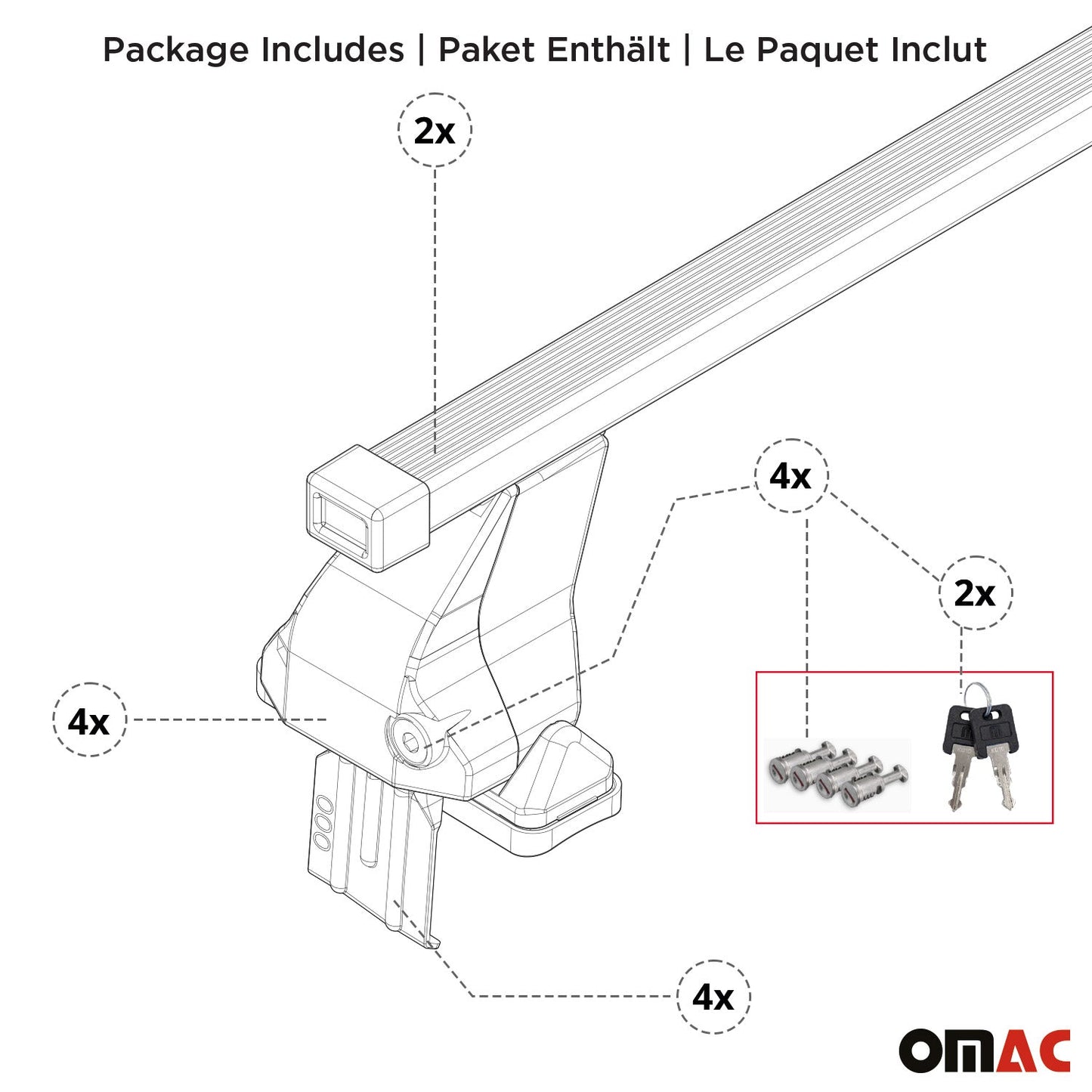 Package Includes | Paket Enthält | Le Paquet Inclut

2x

4x

2x

4x

4x

OMAC