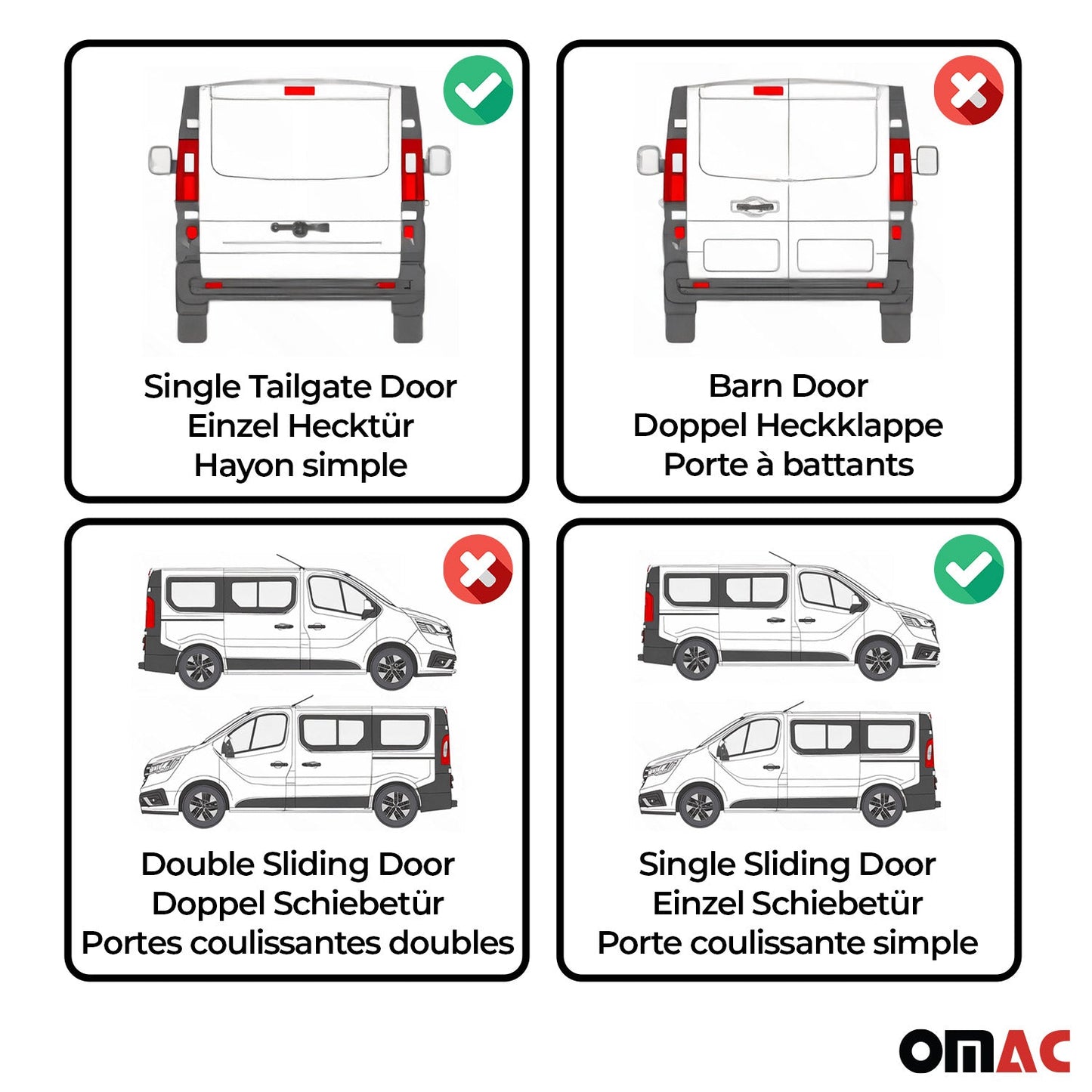 Single Tailgate Door
Einzel Hecktür
Hayon simple

Barn Door
Doppel Heckklappe
Porte à battants

Double Sliding Door
Doppel Schiebetür
Portes coulissantes doubles

Single Sliding Door
Einzel Schiebetür
Porte coulissante simple

OMAC