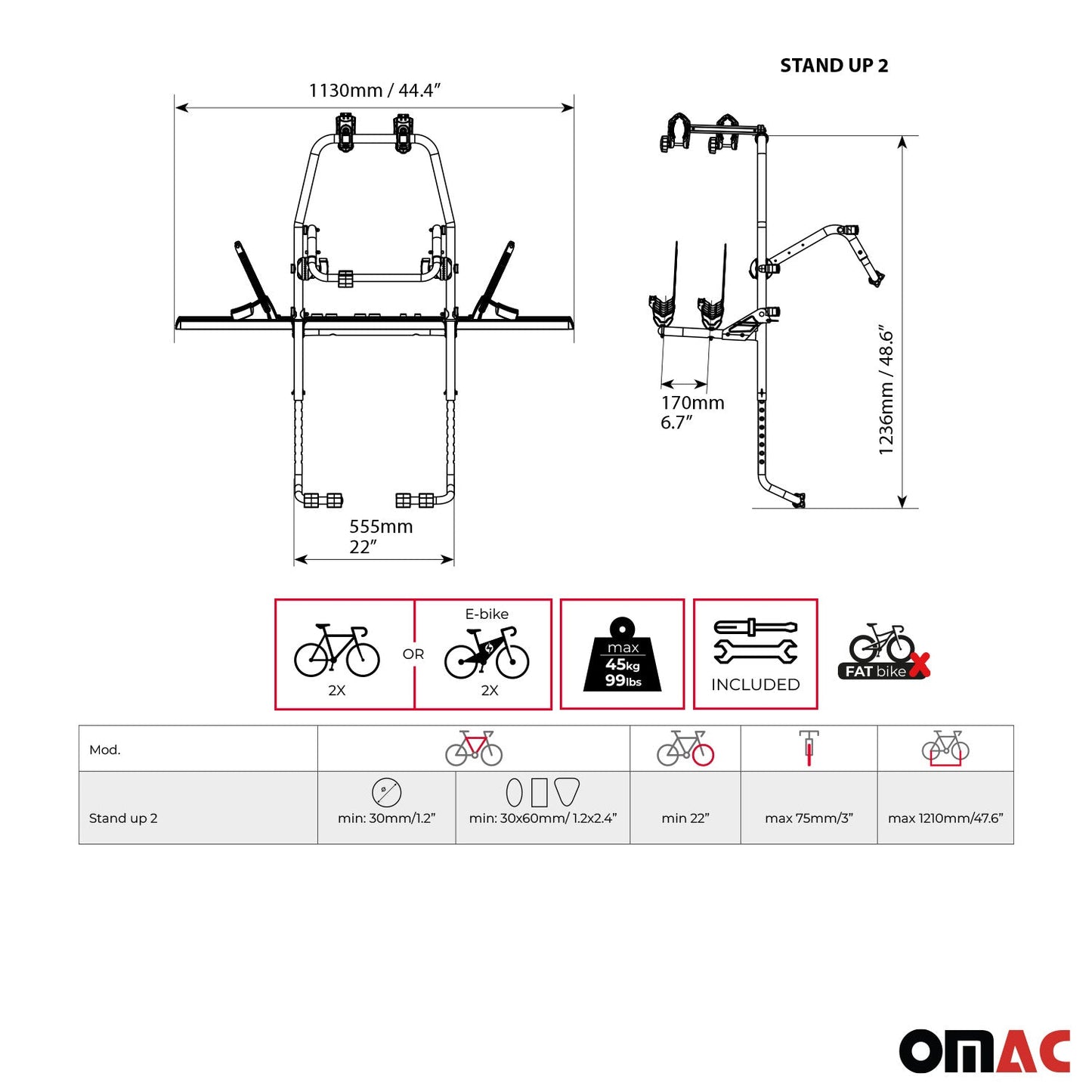 STAND UP 2

1130mm / 44.4”

170mm
6.7”

1236mm / 48.6”

555mm
22”

2X

OR

E-bike

2X

max
45kg
99lbs

INCLUDED

FAT bike

| Mod. | | | | | |
|---|---|---|---|---|---|
| Stand up 2 | min: 30mm/1.2” | min: 30x60mm/ 1.2x2.4” | min 22” | max 75mm/3” | max 1210mm/47.6” |

OMAC