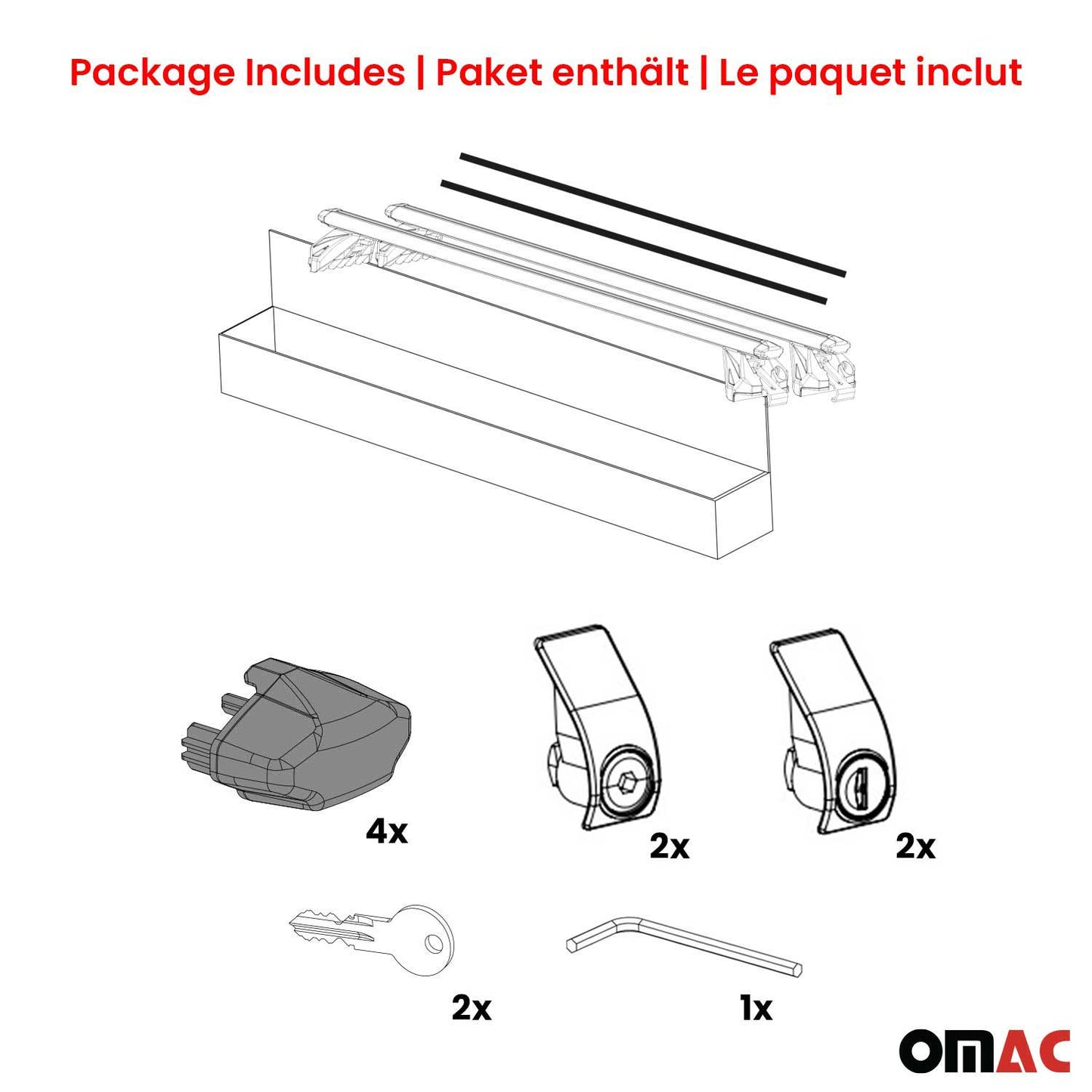 Package Includes | Paket enthält | Le paquet inclut

4x

2x

2x

2x

1x

OMAC