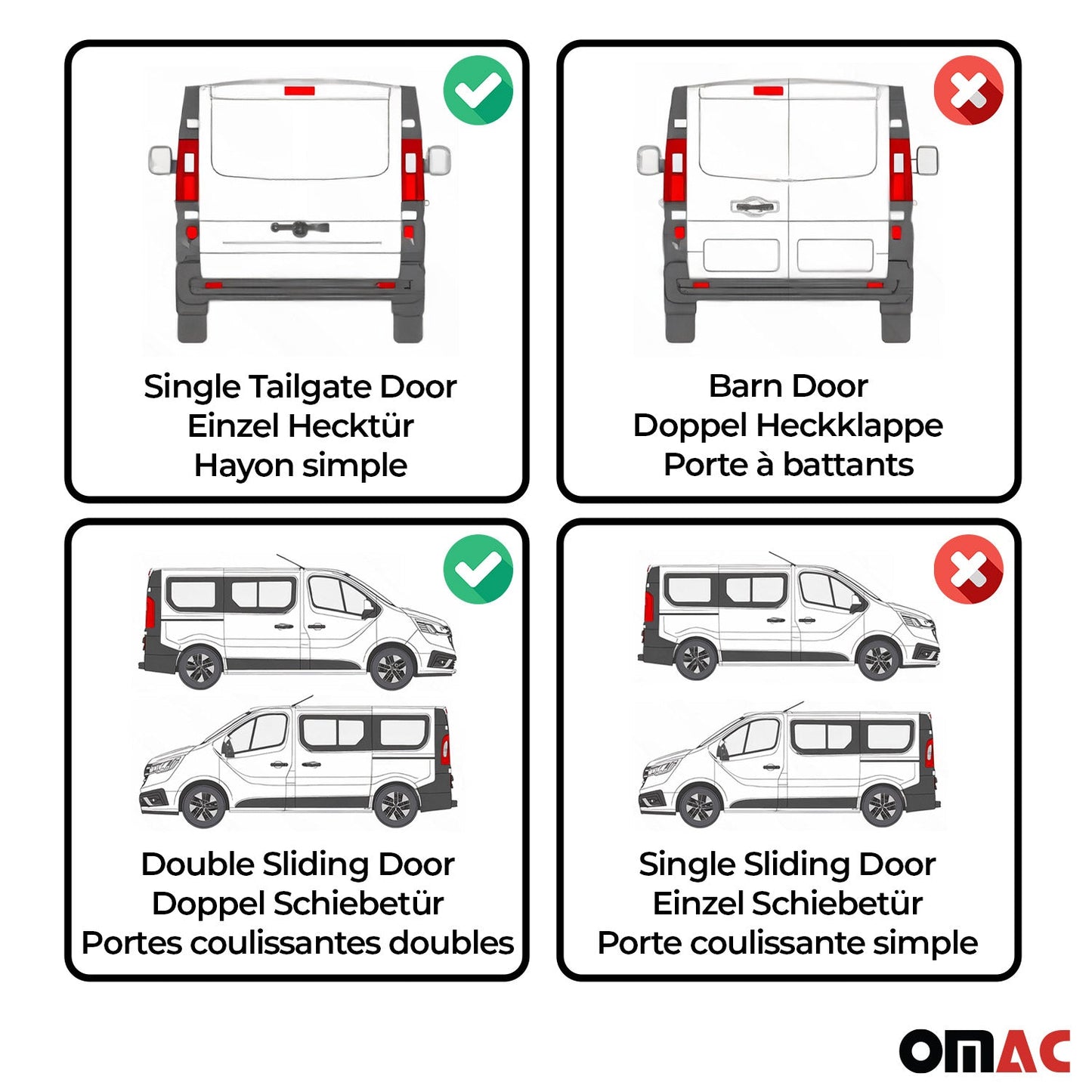 Single Tailgate Door
Einzel Hecktür
Hayon simple

Barn Door
Doppel Heckklappe
Porte à battants

Double Sliding Door
Doppel Schiebetür
Portes coulissantes doubles

Single Sliding Door
Einzel Schiebetür
Porte coulissante simple

OMAC