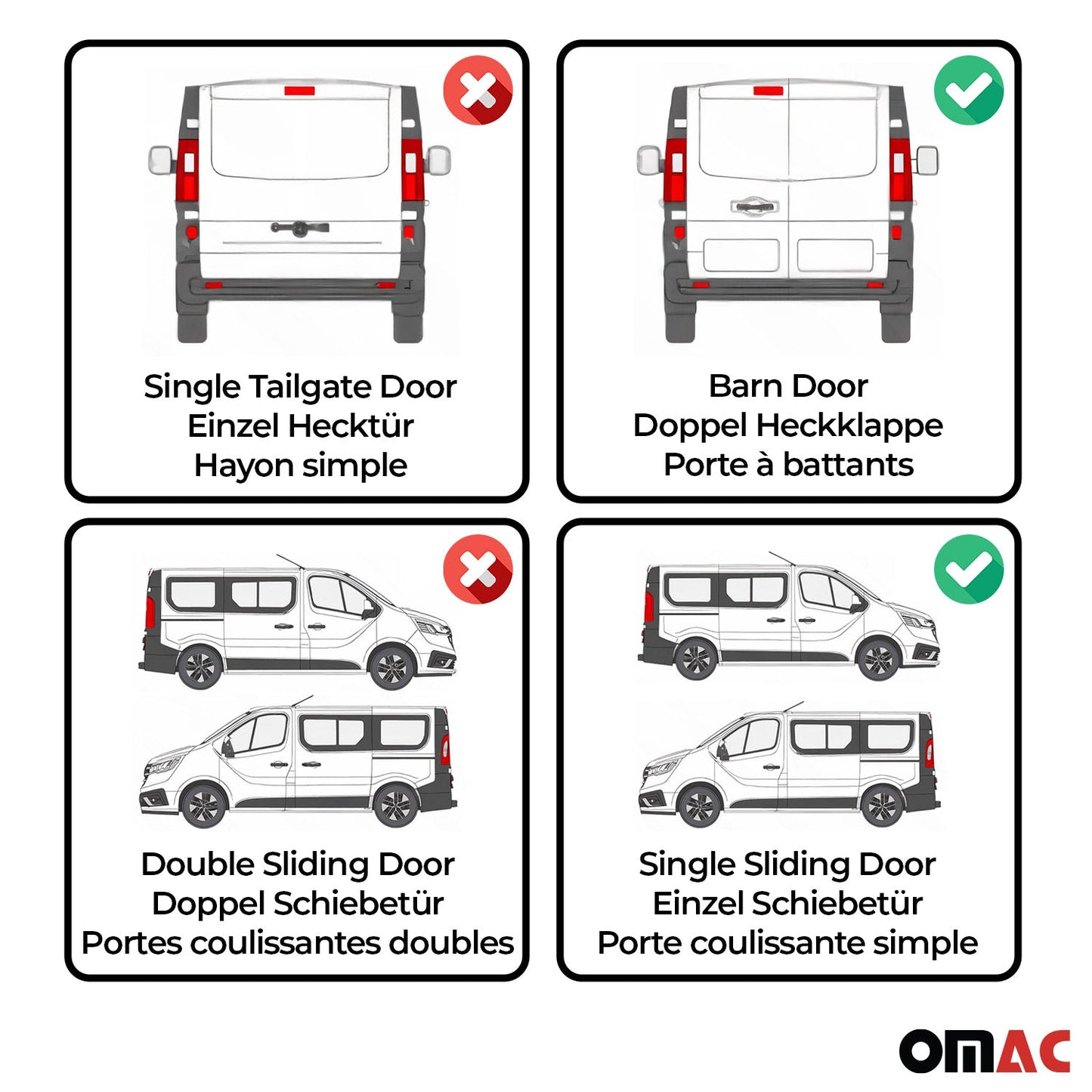 Single Tailgate Door
Einzel Hecktür
Hayon simple

Barn Door
Doppel Heckklappe
Porte à battants

Double Sliding Door
Doppel Schiebetür
Portes coulissantes doubles

Single Sliding Door
Einzel Schiebetür
Porte coulissante simple

OMAC