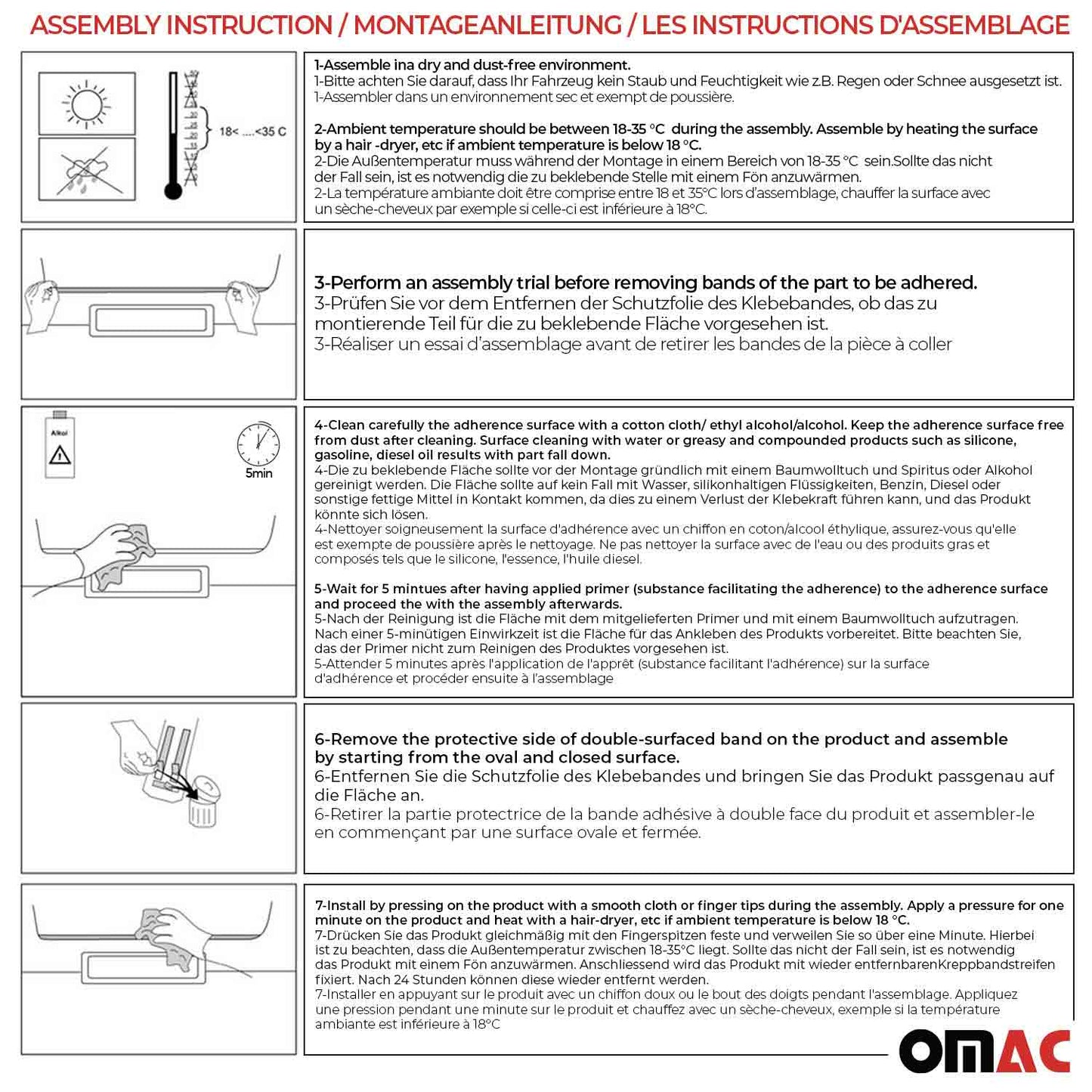 ASSEMBLY INSTRUCTION / MONTAGEANLEITUNG / LES INSTRUCTIONS D'ASSEMBLAGE

18< ....<35 C

1-Assemble ina dry and dust-free environment.
1-Bitte achten Sie darauf, dass Ihr Fahrzeug kein Staub und Feuchtigkeit wie z.B. Regen oder Schnee ausgesetzt ist.
1-Assembler dans un environnement sec et exempt de poussière.

2-Ambient temperature should be between 18-35 °C during the assembly. Assemble by heating the surface by a hair -dryer, etc if ambient temperature is below 18 °C.
2-Die Außentemperatur muss während der Montage in einem Bereich von 18-35 °C sein.Sollte das nicht der Fall sein, ist es notwendig die zu beklebende Stelle mit einem Fön anzuwärmen.
2-La température ambiante doit être comprise entre 18 et 35°C lors d'assemblage, chauffer la surface avec un sèche-cheveux par exemple si celle-ci est inférieure à 18°C.

3-Perform an assembly trial before removing bands of the part to be adhered.
3-Prüfen Sie vor dem Entfernen der Schutzfolie des Klebebandes, ob das zu montierende Teil für die zu beklebende Fläche vorgesehen ist.
3-Réaliser un essai d'assemblage avant de retirer les bandes de la pièce à coller

Alkol

5min

4-Clean carefully the adherence surface with a cotton cloth/ ethyl alcohol/alcohol. Keep the adherence surface free from dust after cleaning. Surface cleaning with water or greasy and compounded products such as silicone, gasoline, diesel oil results with part fall down.
4-Die zu beklebende Fläche sollte vor der Montage gründlich mit einem Baumwolltuch und Spiritus oder Alkohol gereinigt werden. Die Fläche sollte auf kein Fall mit Wasser, silikonhaltigen Flüssigkeiten, Benzin, Diesel oder sonstige fettige Mittel in Kontakt kommen, da dies zu einem Verlust der Klebekraft führen kann, und das Produkt könnte sich lösen.
4-Nettoyer soigneusement la surface d'adhérence avec un chiffon en coton/alcool éthylique, assurez-vous qu'elle est exempte de poussière après le nettoyage. Ne pas nettoyer la surface avec de l'eau ou des produits gras et composés tels que le silicone, l'essence, l'huile diesel.

5-Wait for 5 mintues after having applied primer (substance facilitating the adherence) to the adherence surface and proceed the with the assembly afterwards.
5-Nach der Reinigung ist die Fläche mit dem mitgelieferten Primer und mit einem Baumwolltuch aufzutragen. Nach einer 5-minütigen Einwirkzeit ist die Fläche für das Ankleben des Produkts vorbereitet. Bitte beachten Sie, das der Primer nicht zum Reinigen des Produktes vorgesehen ist.
5-Attender 5 minutes après l'application de l'apprêt (substance facilitant l'adhérence) sur la surface d'adhérence et procéder ensuite à l'assemblage

6-Remove the protective side of double-surfaced band on the product and assemble by starting from the oval and closed surface.
6-Entfernen Sie die Schutzfolie des Klebebandes und bringen Sie das Produkt passgenau auf die Fläche an.
6-Retirer la partie protectrice de la bande adhésive à double face du produit et assembler-le en commençant par une surface ovale et fermée.

7-Install by pressing on the product with a smooth cloth or finger tips during the assembly. Apply a pressure for one minute on the product and heat with a hair-dryer, etc if ambient temperature is below 18 °C.
7-Drücken Sie das Produkt gleichmäßig mit den Fingerspitzen feste und verweilen Sie so über eine Minute. Hierbei ist zu beachten, dass die Außentemperatur zwischen 18-35°C liegt. Sollte das nicht der Fall sein, ist es notwendig das Produkt mit einem Fön anzuwärmen. Anschliessend wird das Produkt mit wieder entfernbarenKreppbandstreifen fixiert. Nach 24 Stunden können diese wieder entfernt werden.
7-Installer en appuyant sur le produit avec un chiffon doux ou le bout des doigts pendant l'assemblage. Appliquez une pression pendant une minute sur le produit et chauffez avec un sèche-cheveux, exemple si la température ambiante est inférieure à 18°C

OMAC